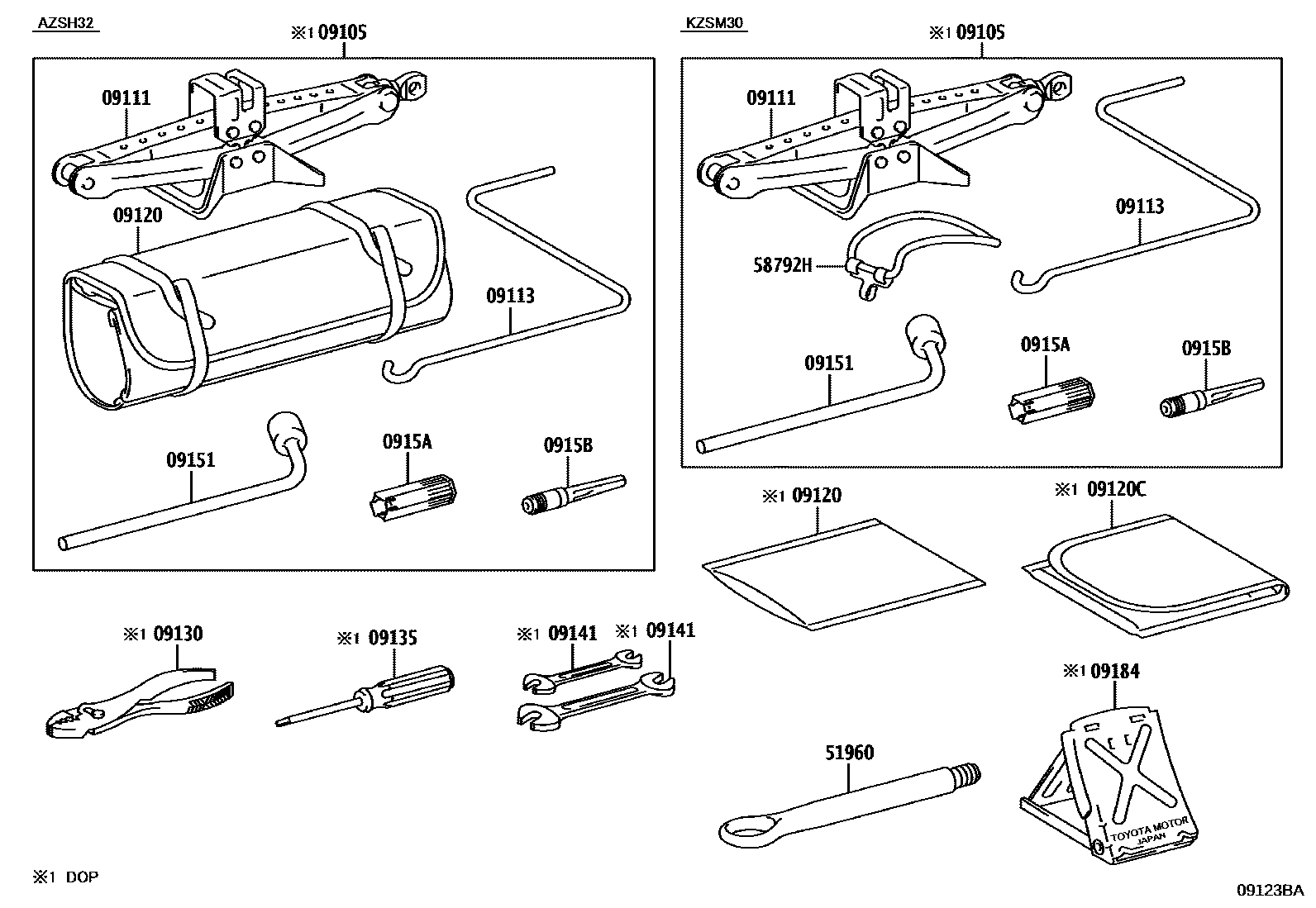 AZSH32

※1 09105

09111

09120

09113

09151

0915A

0915B

KZSM30

※1 09105

09111

09113

58792H

09151

0915A

0915B

※1 09120

※1 09120C

※1 09130

※1 09135

※1 09141

※1 09141

※1 09184

51960

TOYOTA MOTOR JAPAN

※1 DOP

09123BA