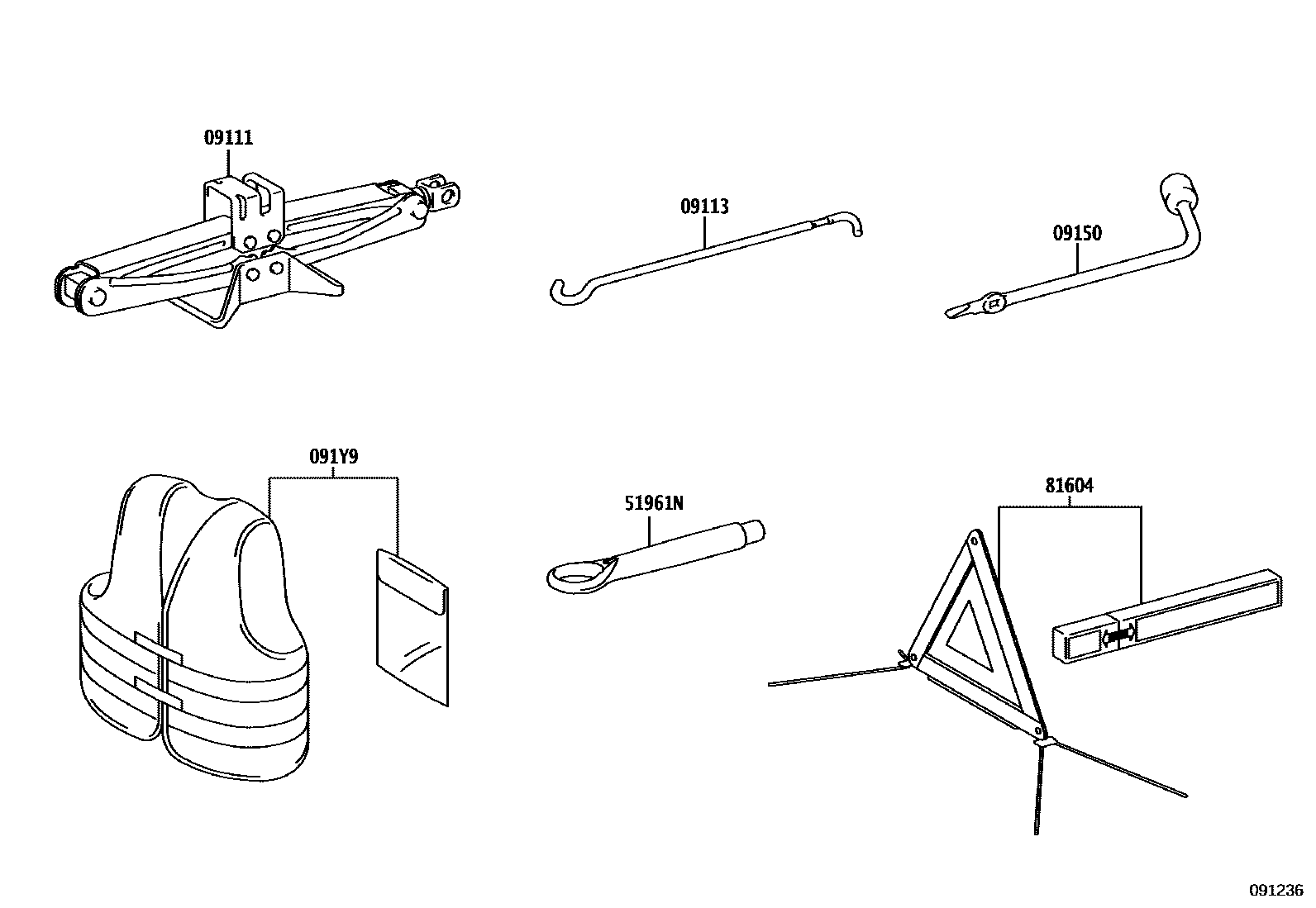 09111

09113

09150

091Y9

51961N

81604

091236