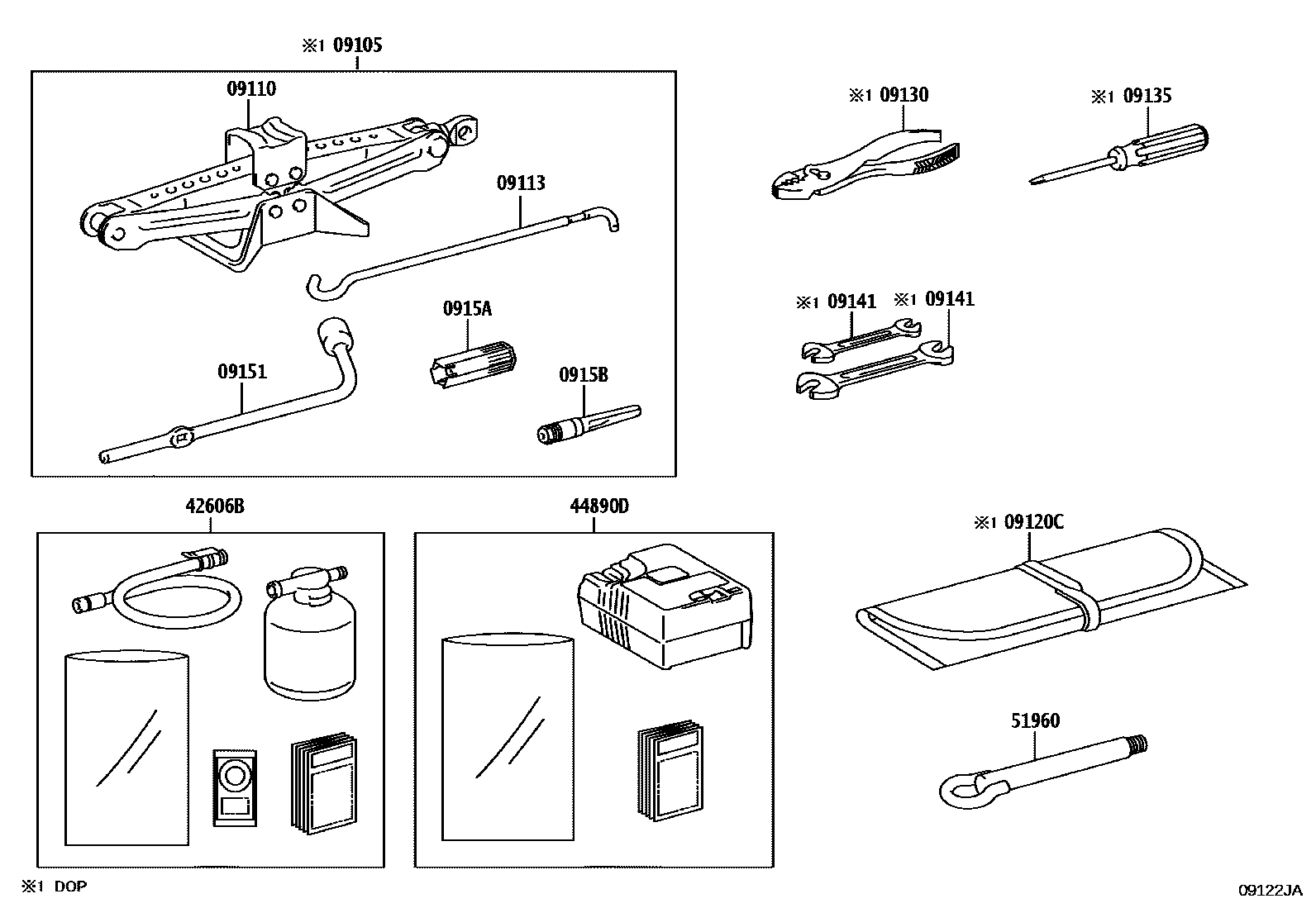 ※1 09105

09110

09113

0915A

09151

0915B

※1 09130

※1 09135

※1 09141

※1 09141

42606B

44890D

※1 09120C

51960

※1 DOP

09122JA