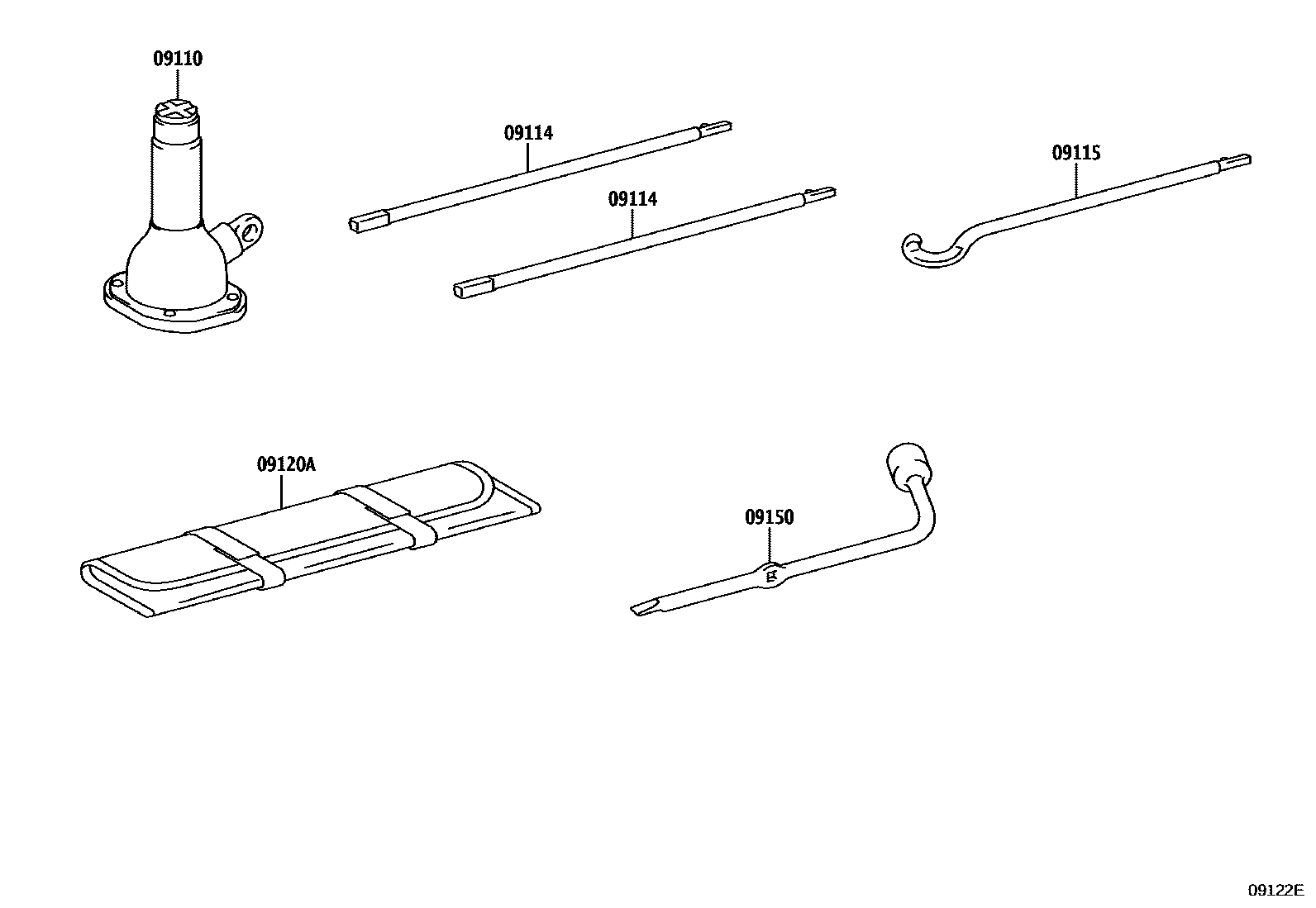 09110

09114

09114

09115

09120A

09150

09122E