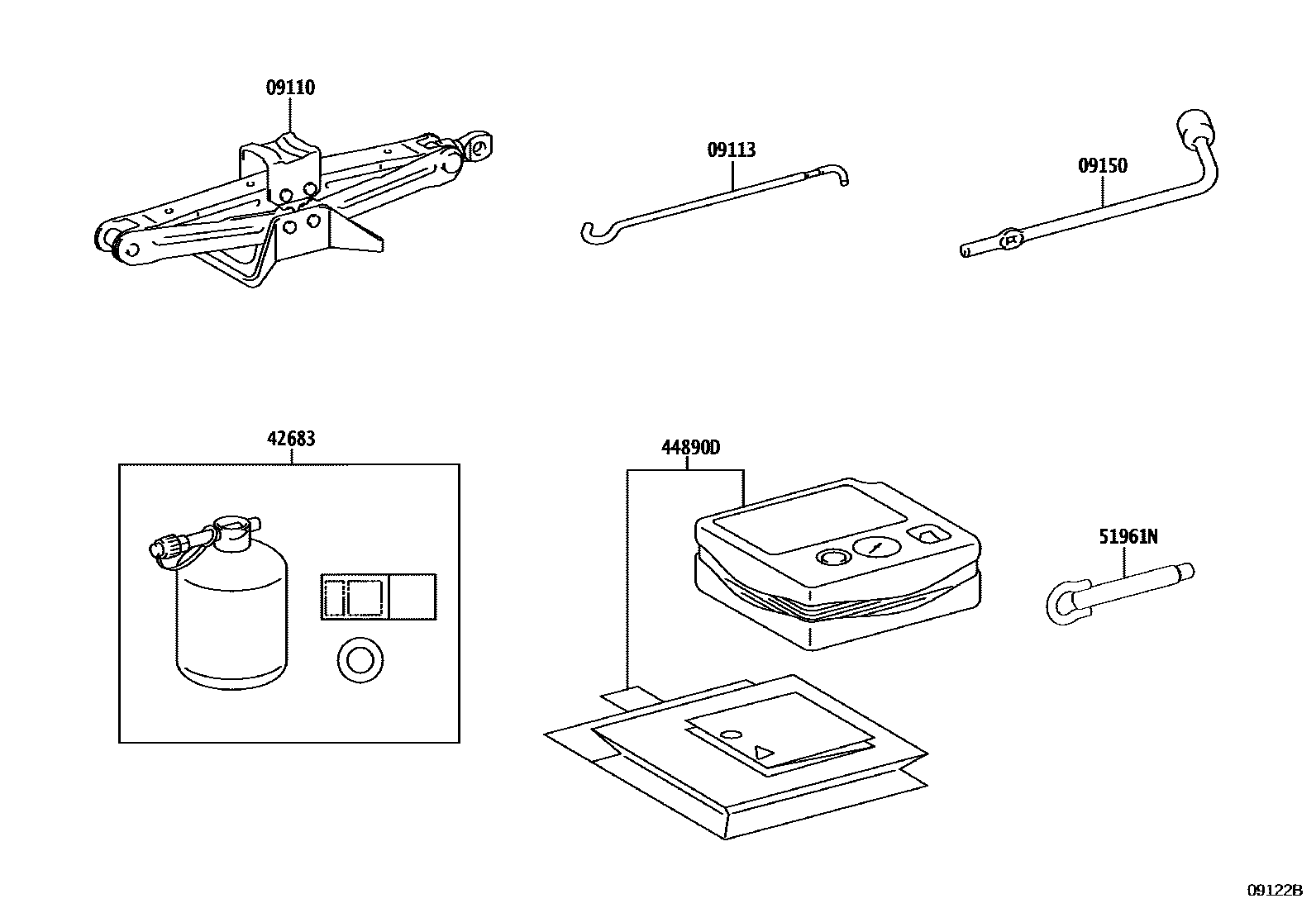 09110

09113

09150

42683

44890D

51961N

09122B