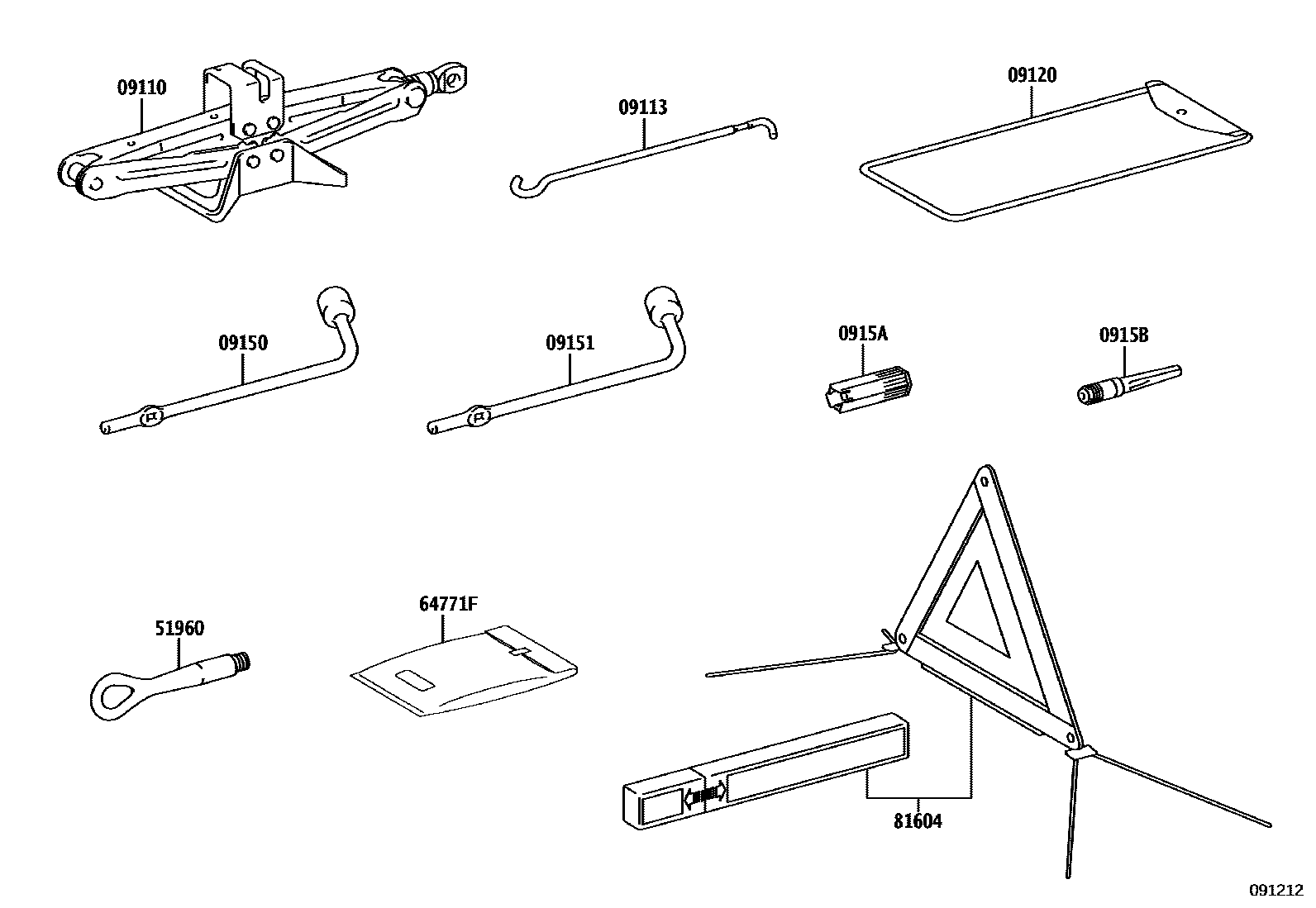 09110
09113
09120
09150
09151
0915A
0915B
51960
64771F
81604
091212