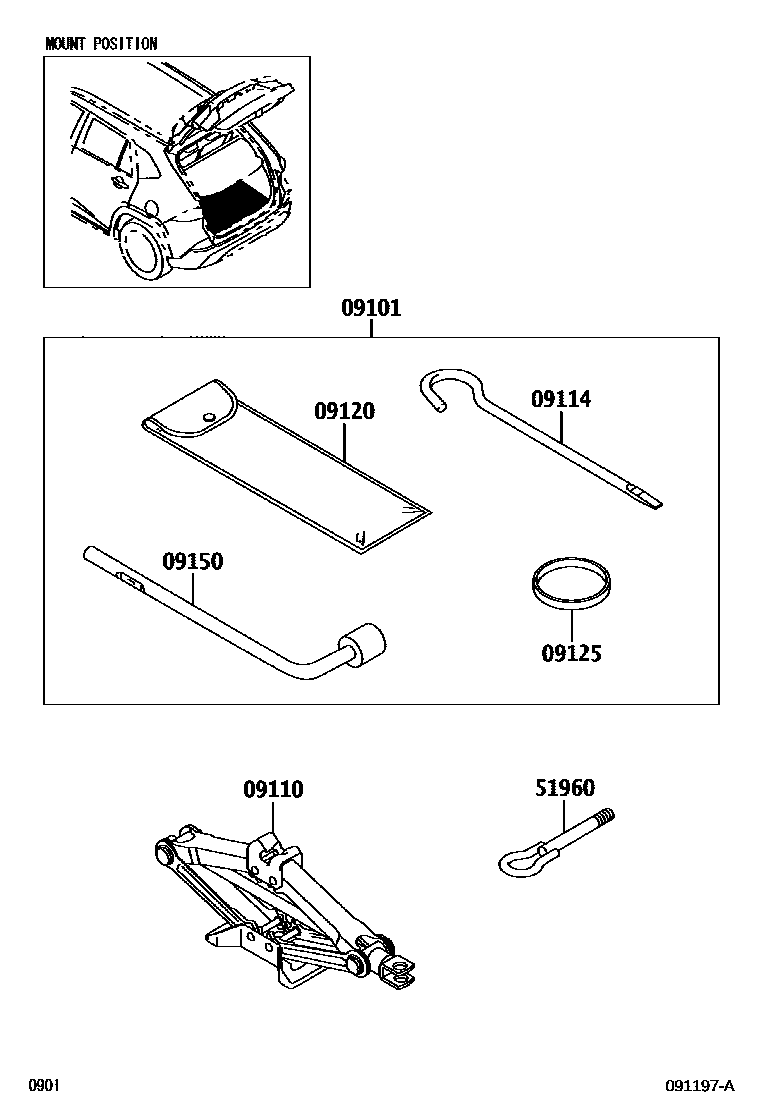 MOUNT POSITION

09101

09120

09114

09150

09125

09110

51960

0901

091197-A