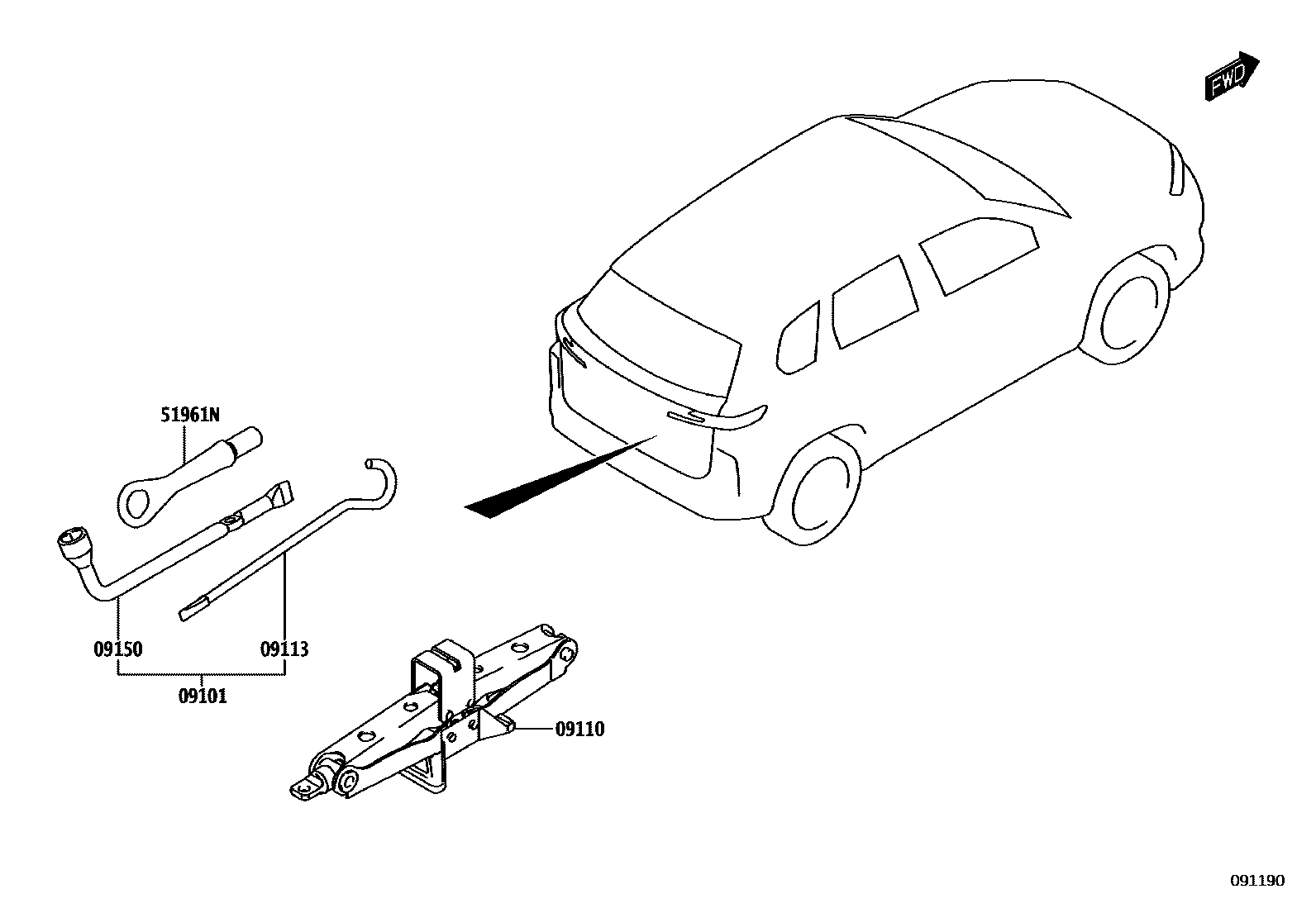 FWD

51961N

09150

09113

09101

09110

091190