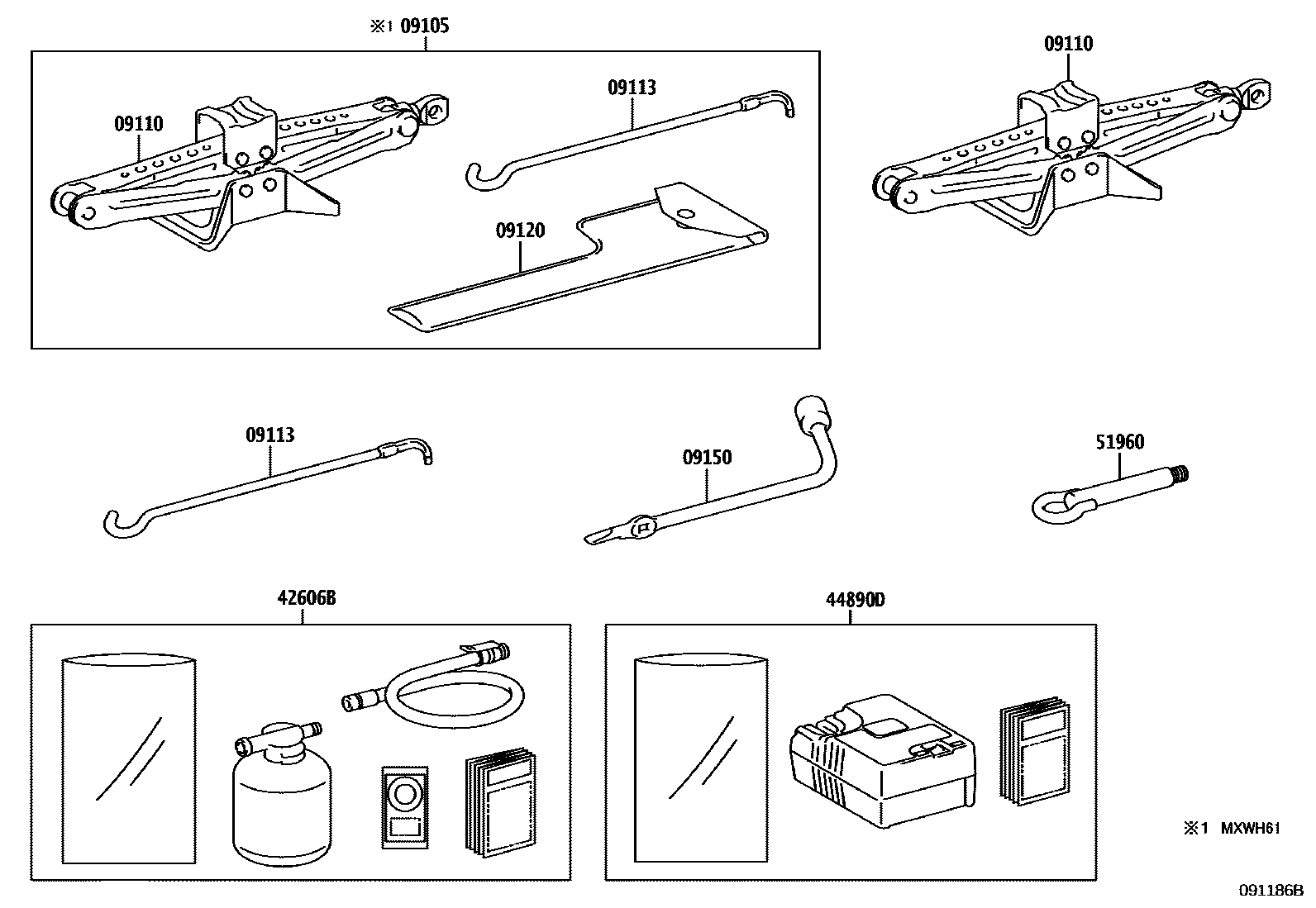 ※1 09105

09110

09113

09120

09110

09113

09150

51960

42606B

44890D

※1 MXWH61

091186B