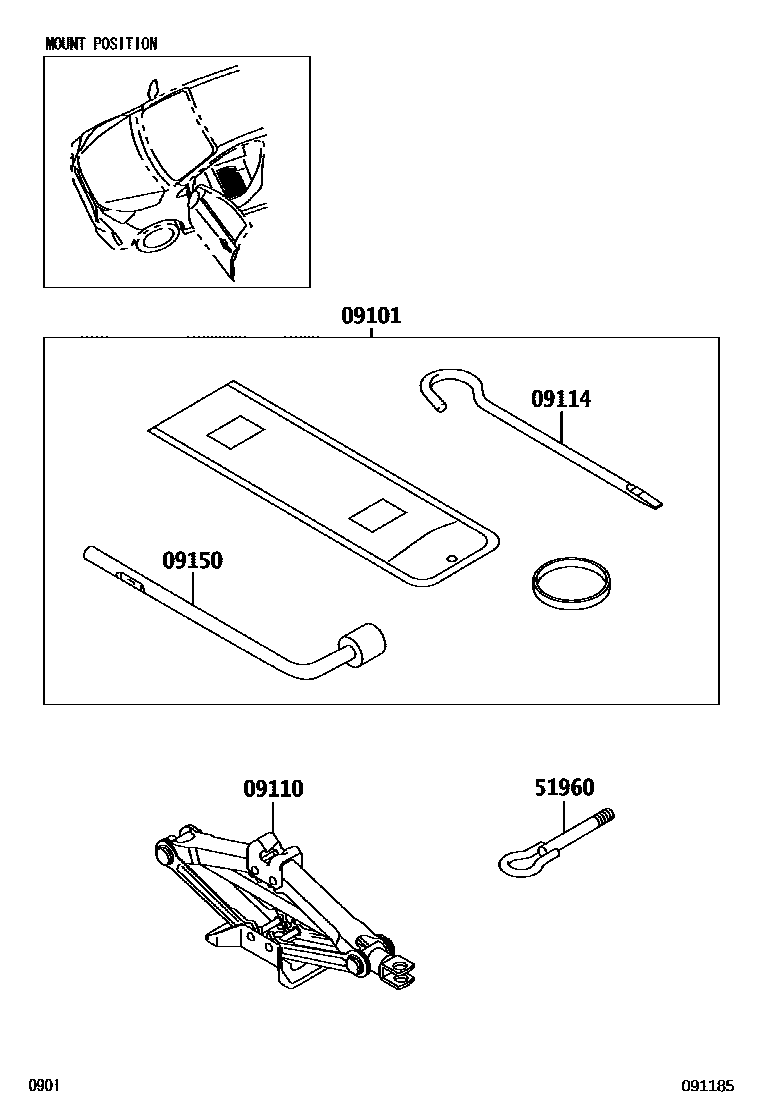 MOUNT POSITION

09101

09114

09150

09110

51960

0901

091185