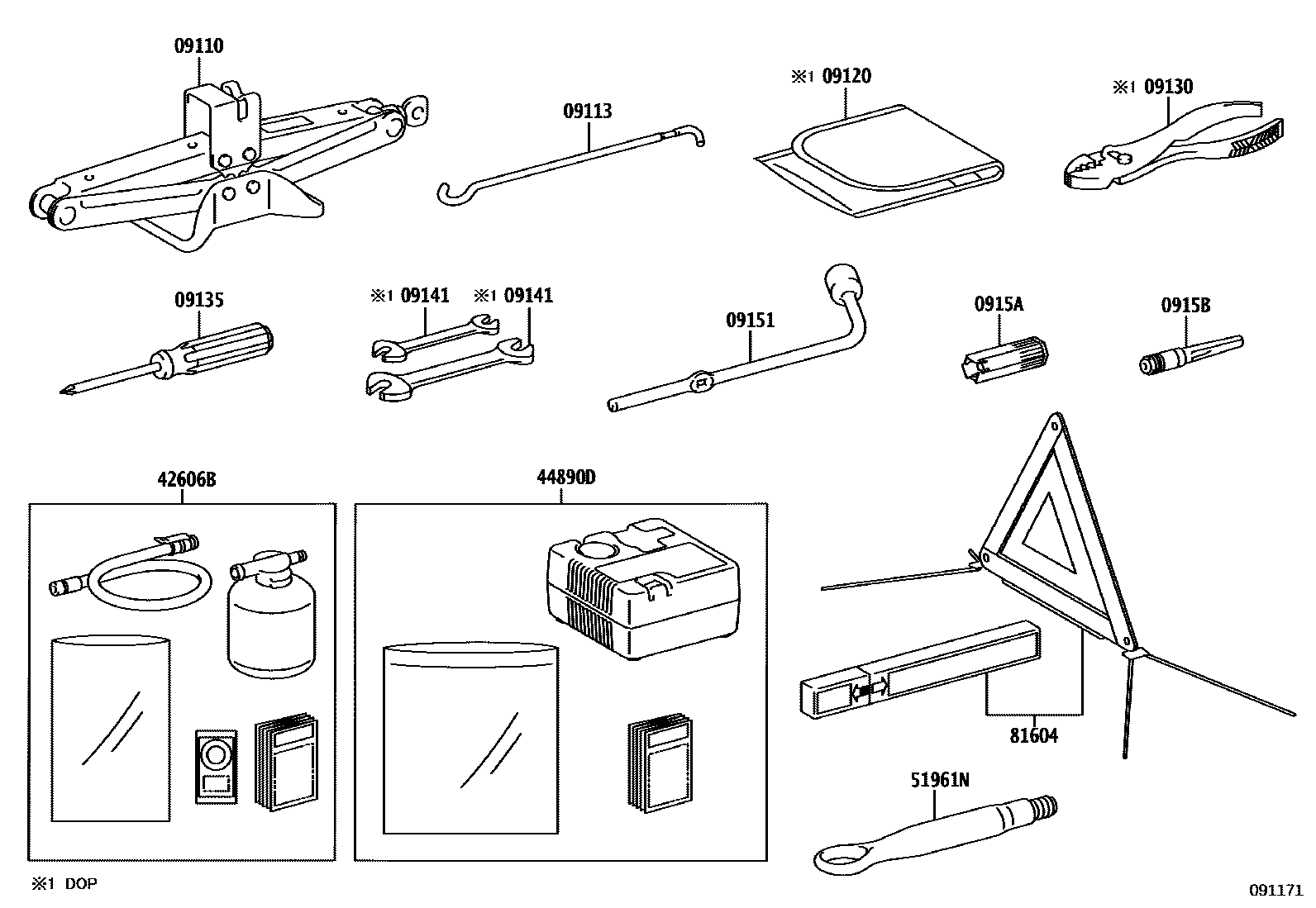 09110

09113

※1 09120

※1 09130

09135

※1 09141 ※1 09141

09151

0915A

0915B

42606B

44890D

81604

51961N

※1 DOP

091171