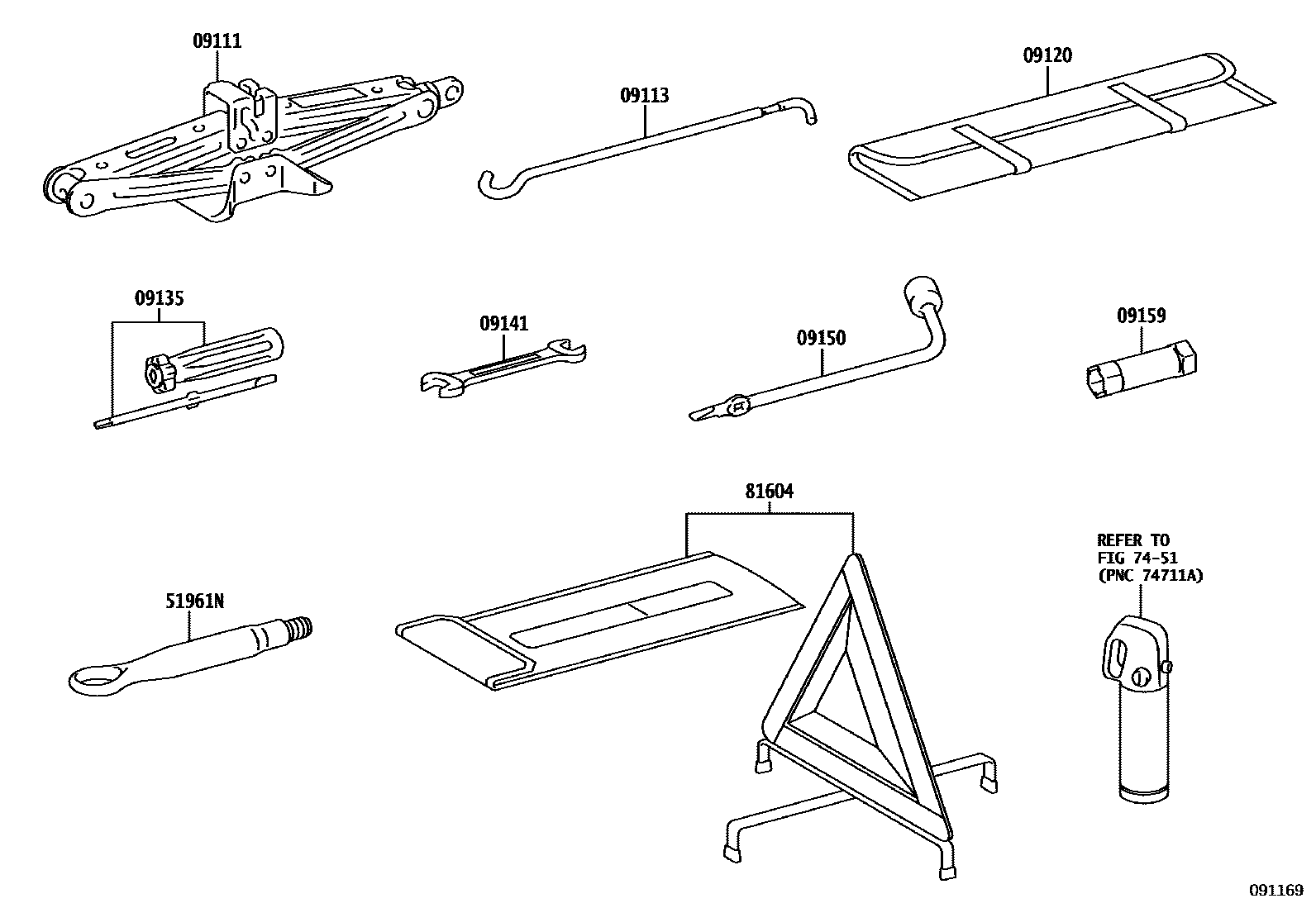 09111

09113

09120

09135

09141

09150

09159

81604

REFER TO
FIG 74-51
(PNC 74711A)

51961N

091169