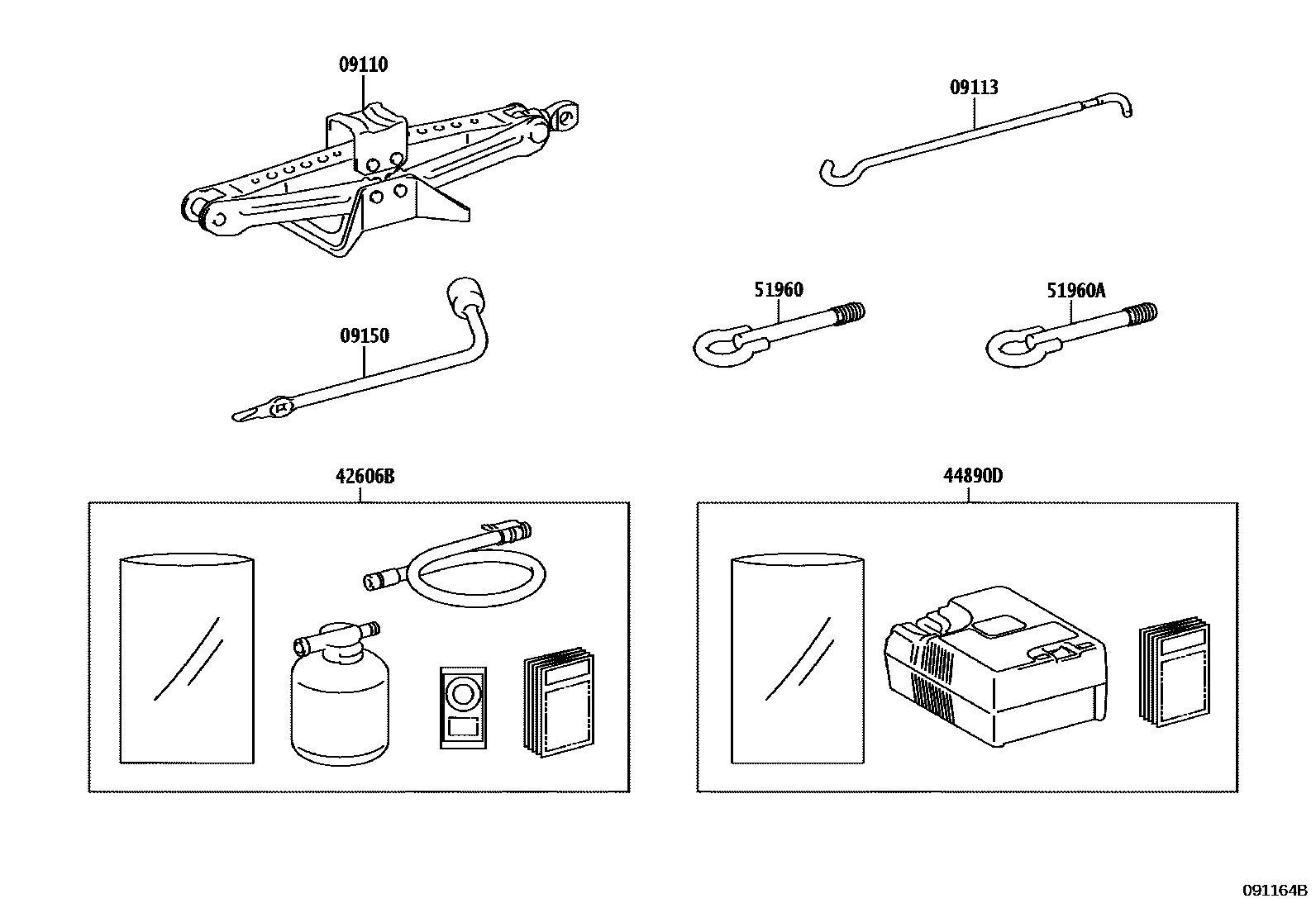 09110

09113

51960

51960A

09150

42606B

44890D

091164B