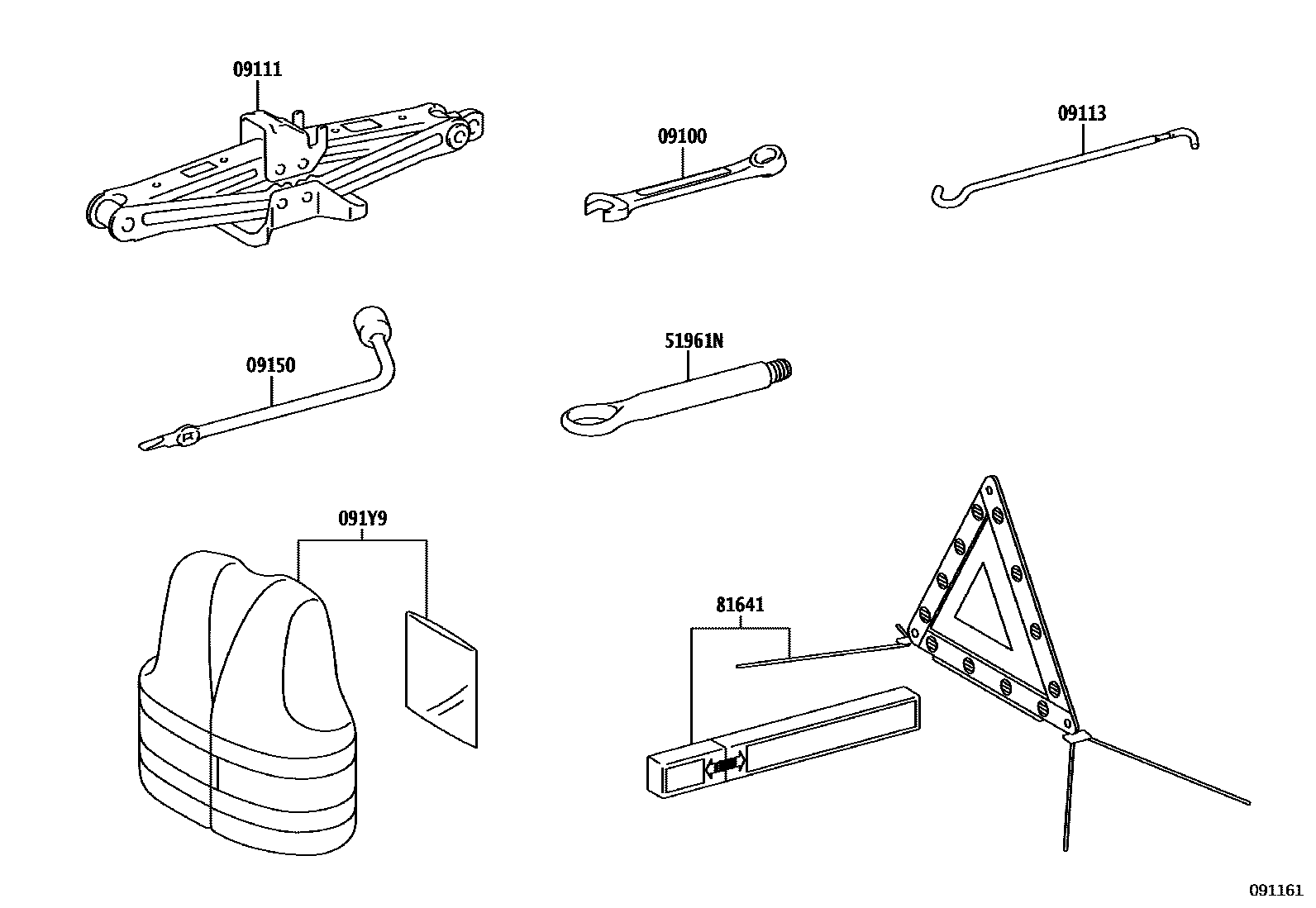 09111

09100

09113

09150

51961N

091Y9

81641

091161