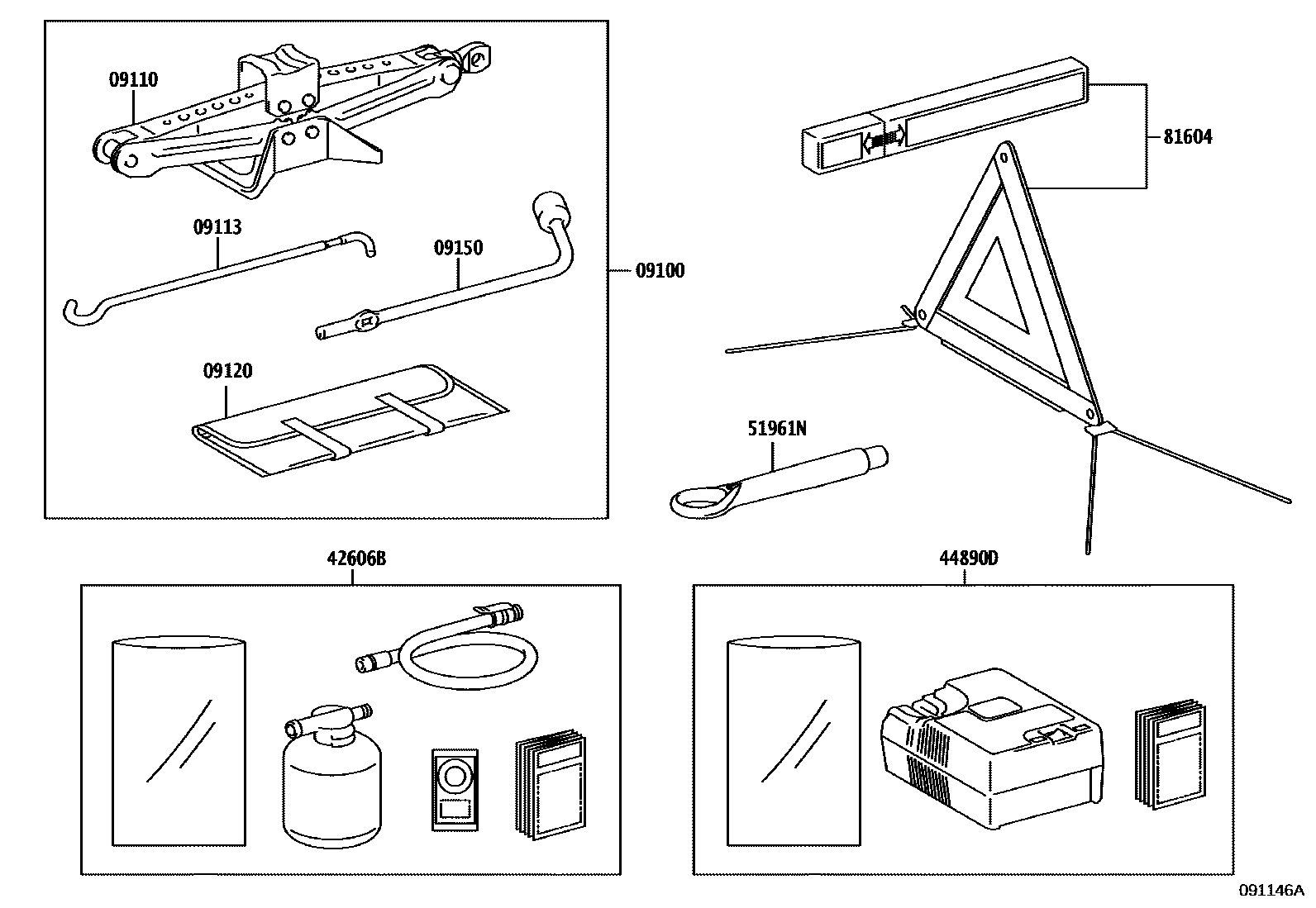 09110

09113

09150

09100

09120

81604

51961N

42606B

44890D

091146A