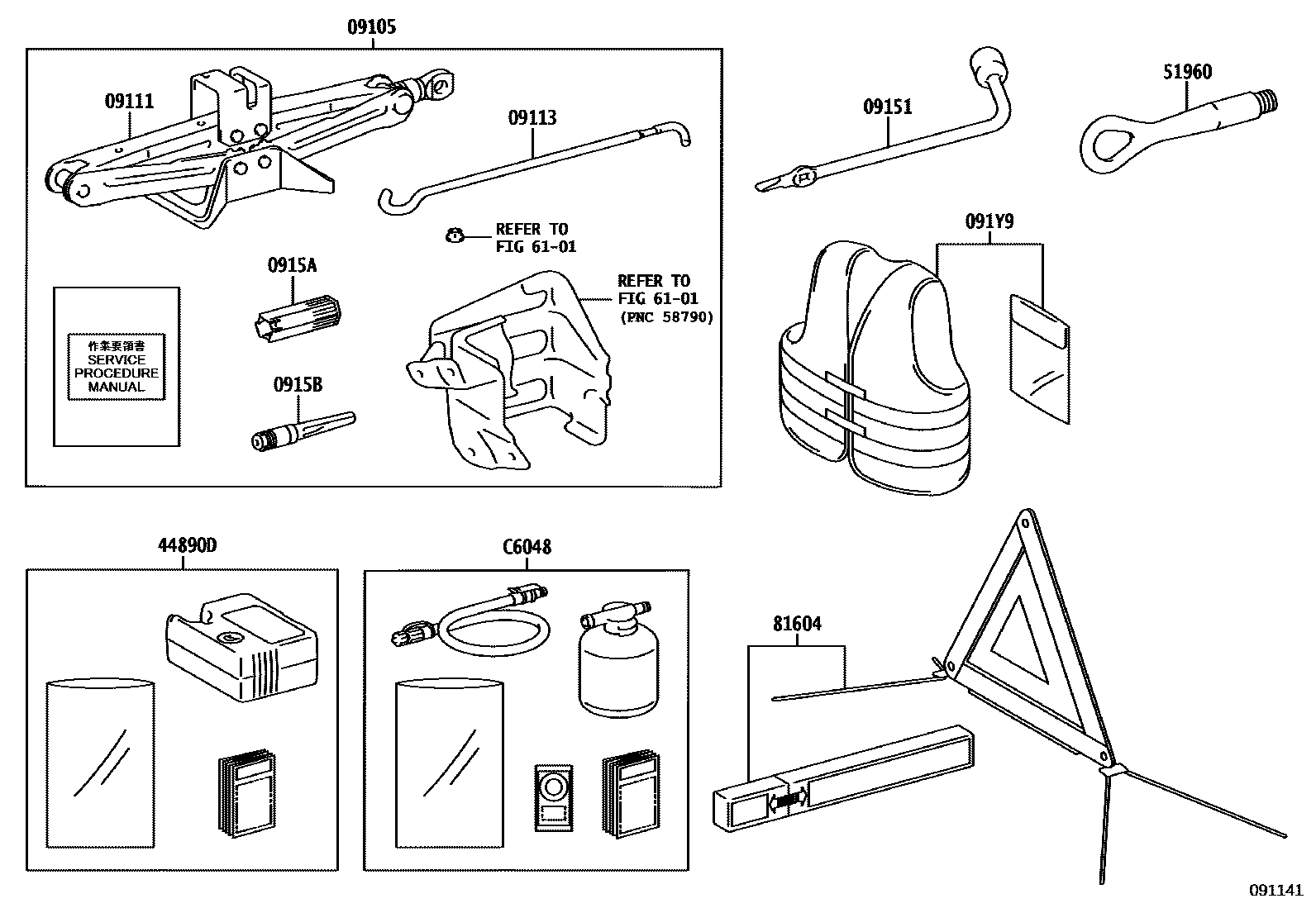 09105

09111

09113

REFER TO
FIG 61-01

0915A

REFER TO
FIG 61-01
(PNC 58790)

作業要領書
SERVICE
PROCEDURE
MANUAL

0915B

09151

51960

091Y9

44890D

C6048

81604

091141