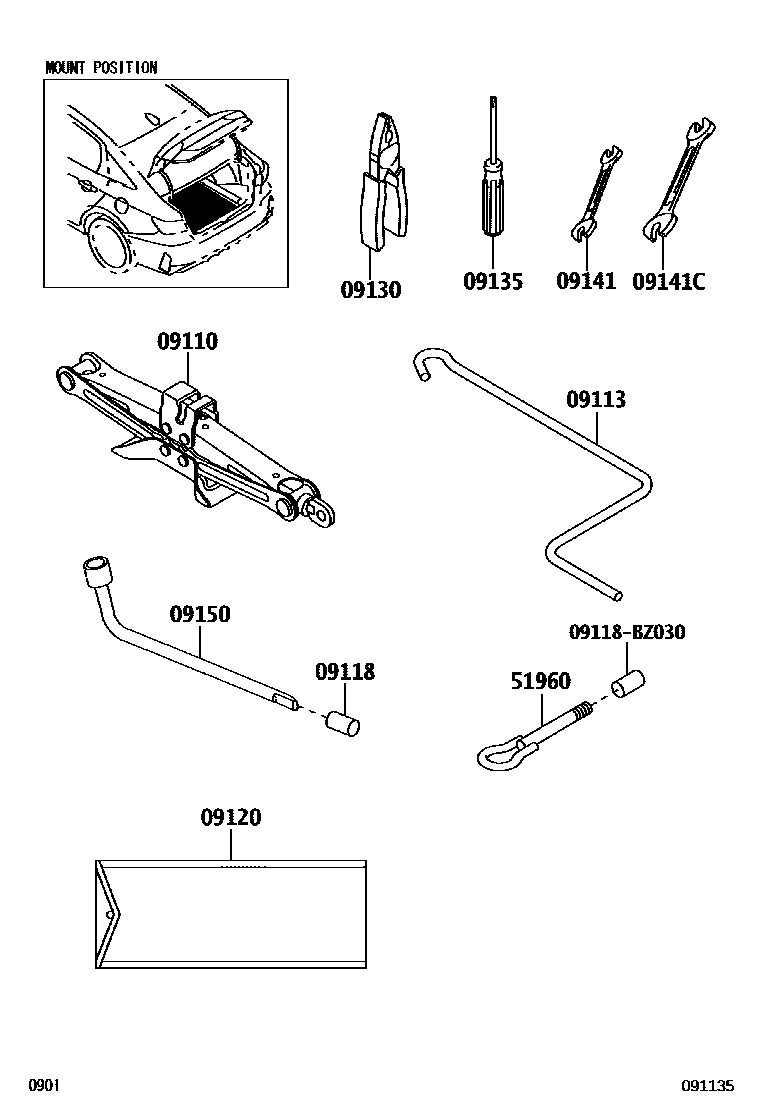 MOUNT POSITION

09130

09135

09141

09141C

09110

09113

09150

09118

09118-BZ030

51960

09120

0901

091135