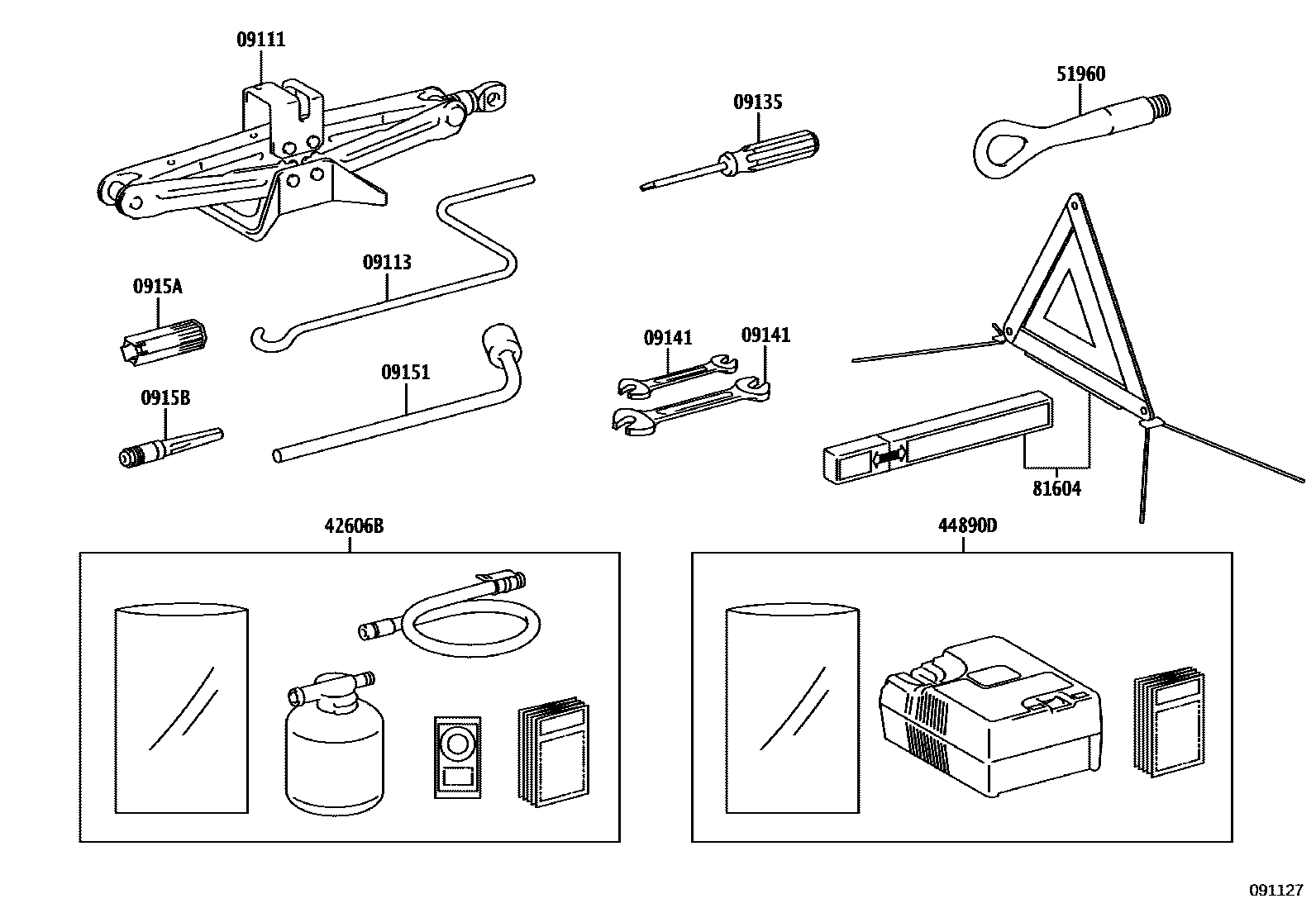 09111

09135

51960

09113

0915A

09141

09141

09151

0915B

81604

42606B

44890D

091127