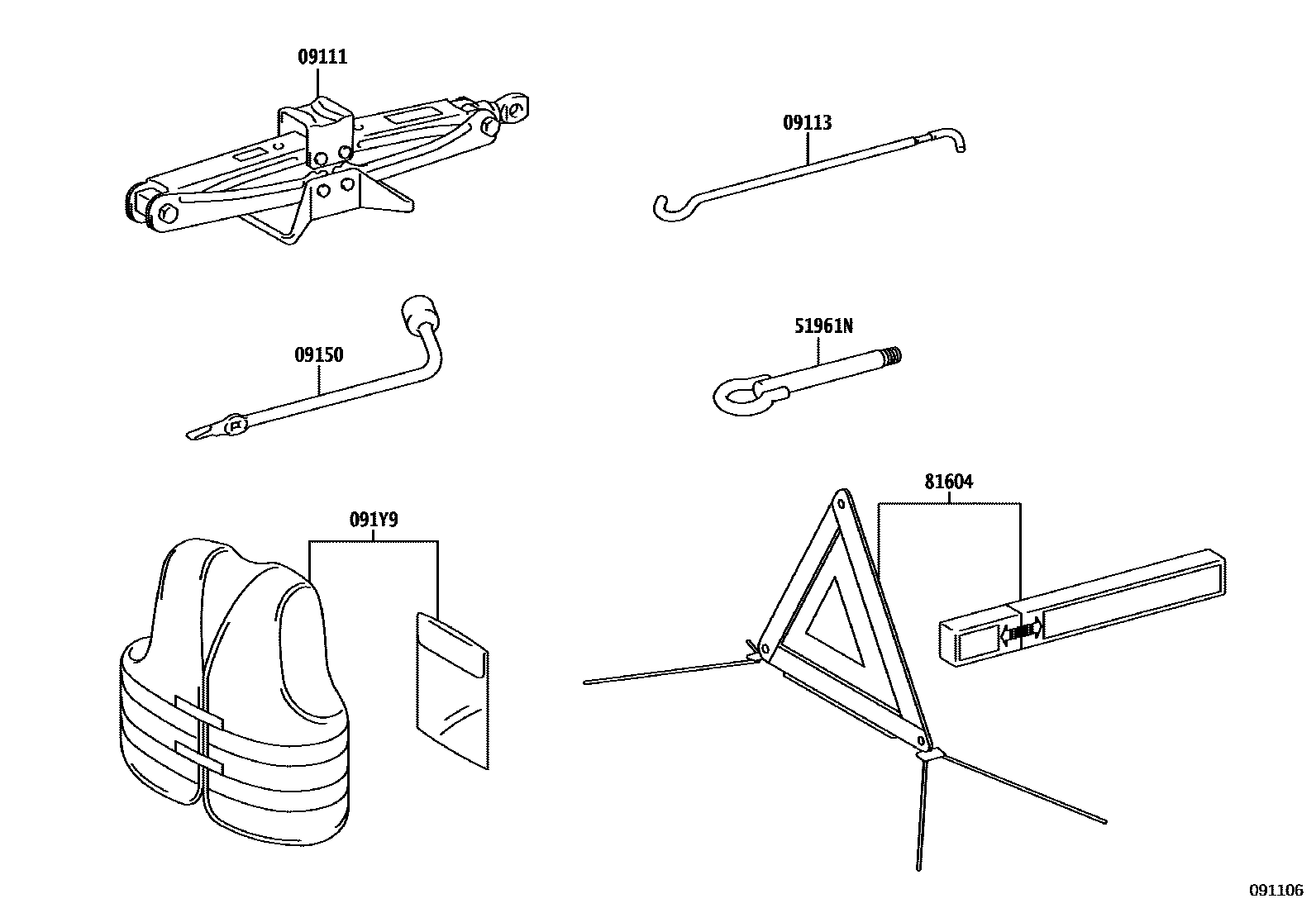 09111

09113

09150

51961N

091Y9

81604

091106