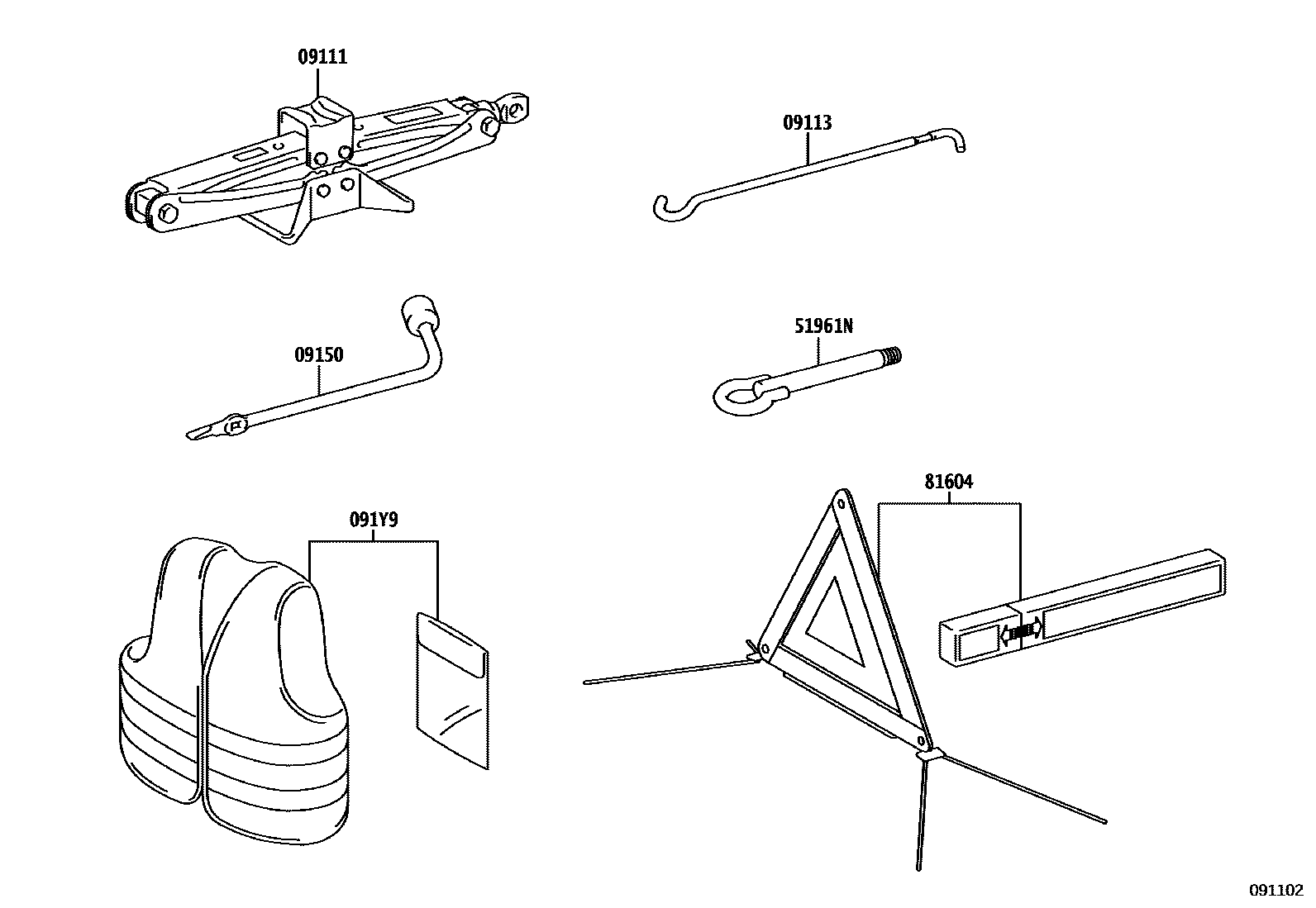 09111

09113

09150

51961N

091Y9

81604

091102