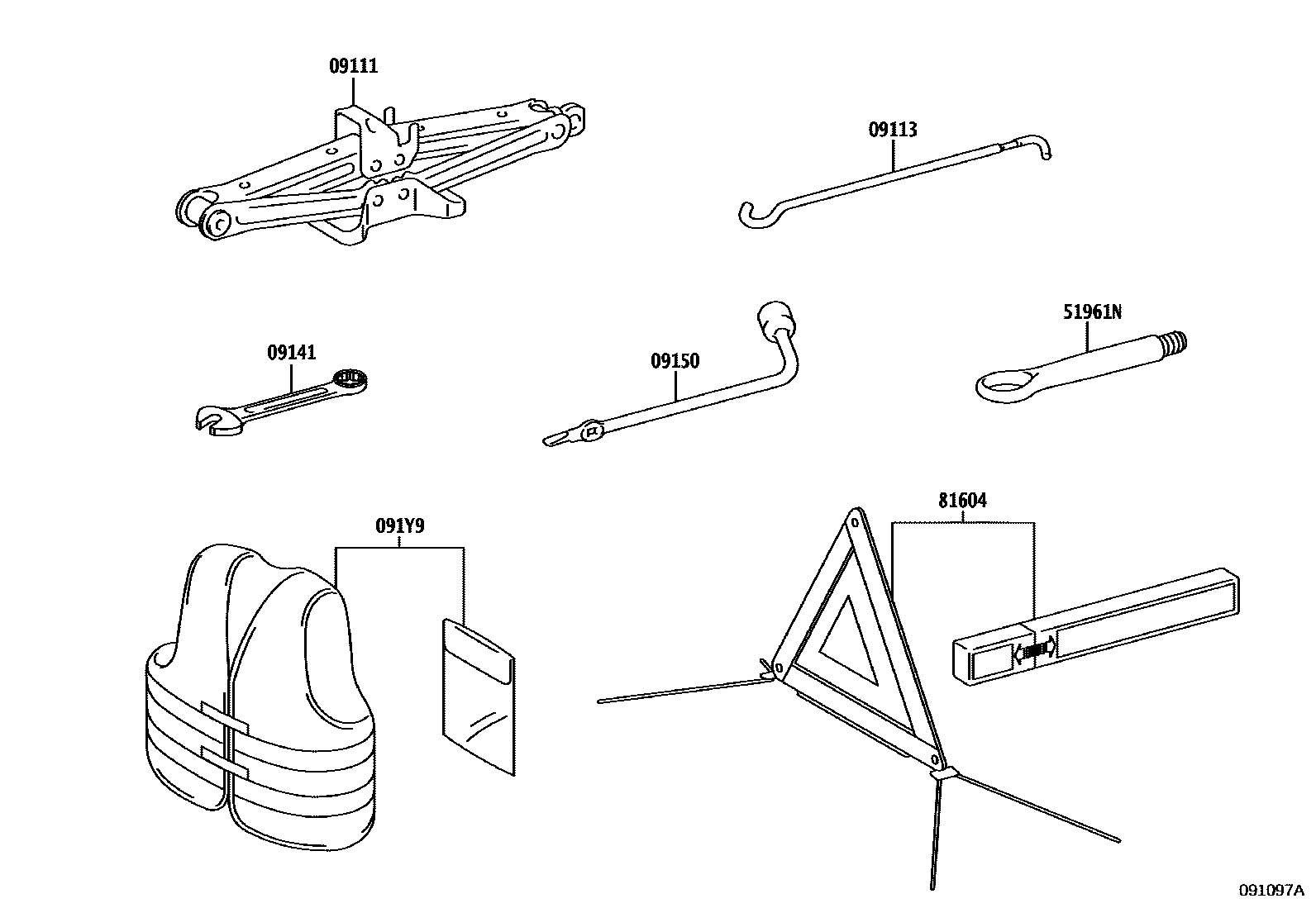 09111

09113

09141

09150

51961N

091Y9

81604

091097A