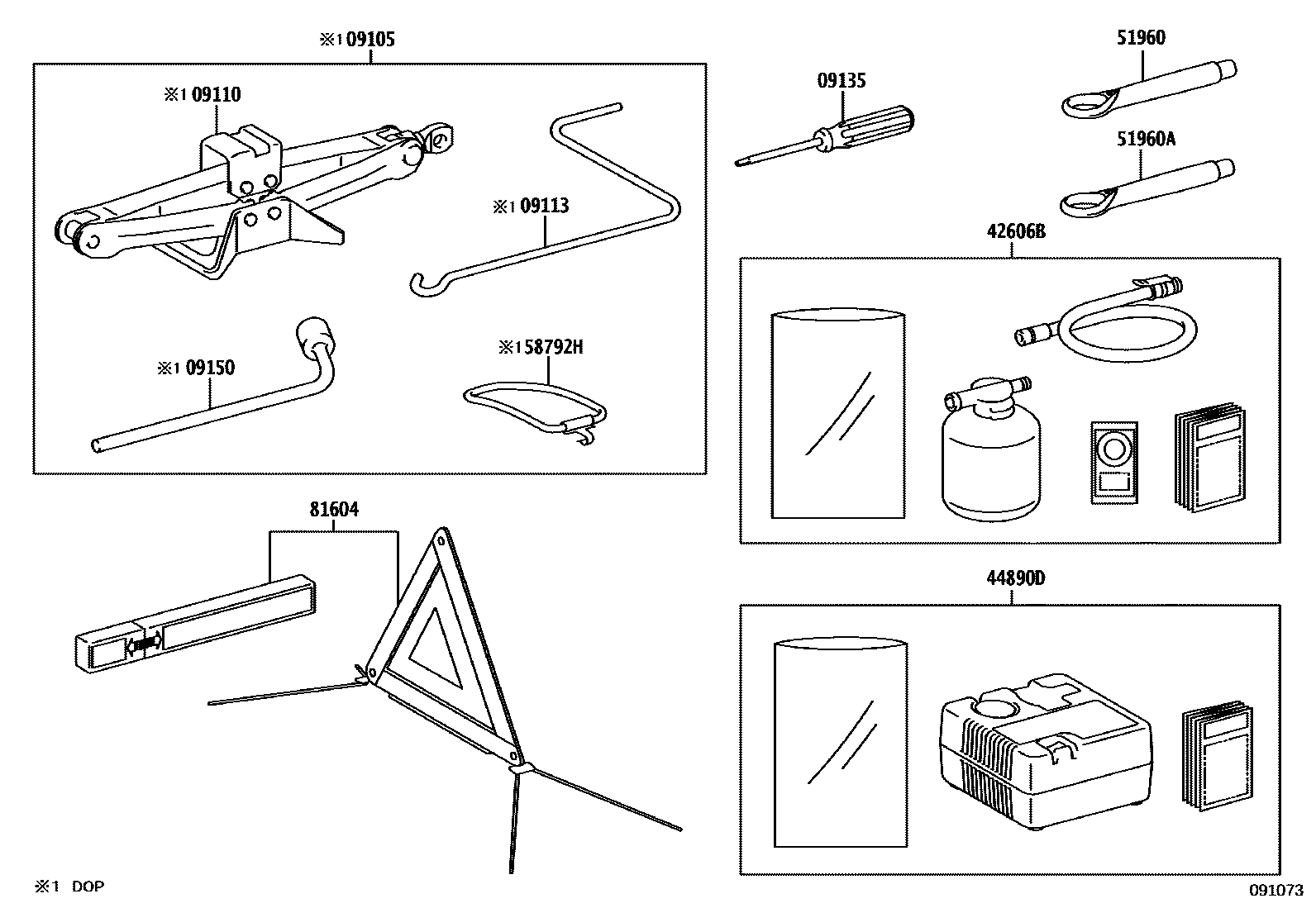 ※1 09105

※1 09110

※1 09113

※1 09150

※1 58792H

09135

51960

51960A

42606B

81604

44890D

※1 DOP

091073