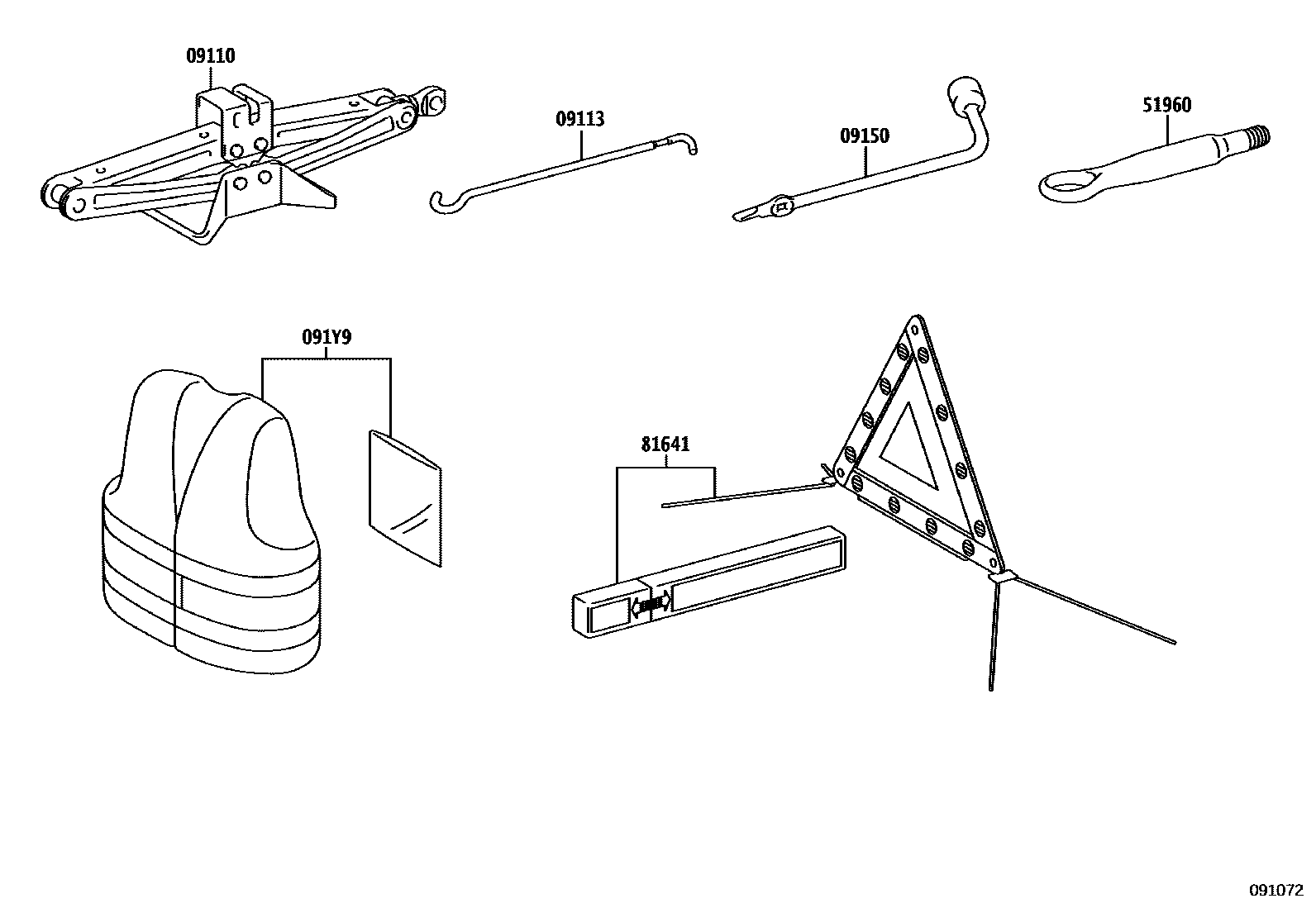 09110

09113

09150

51960

091Y9

81641

091072