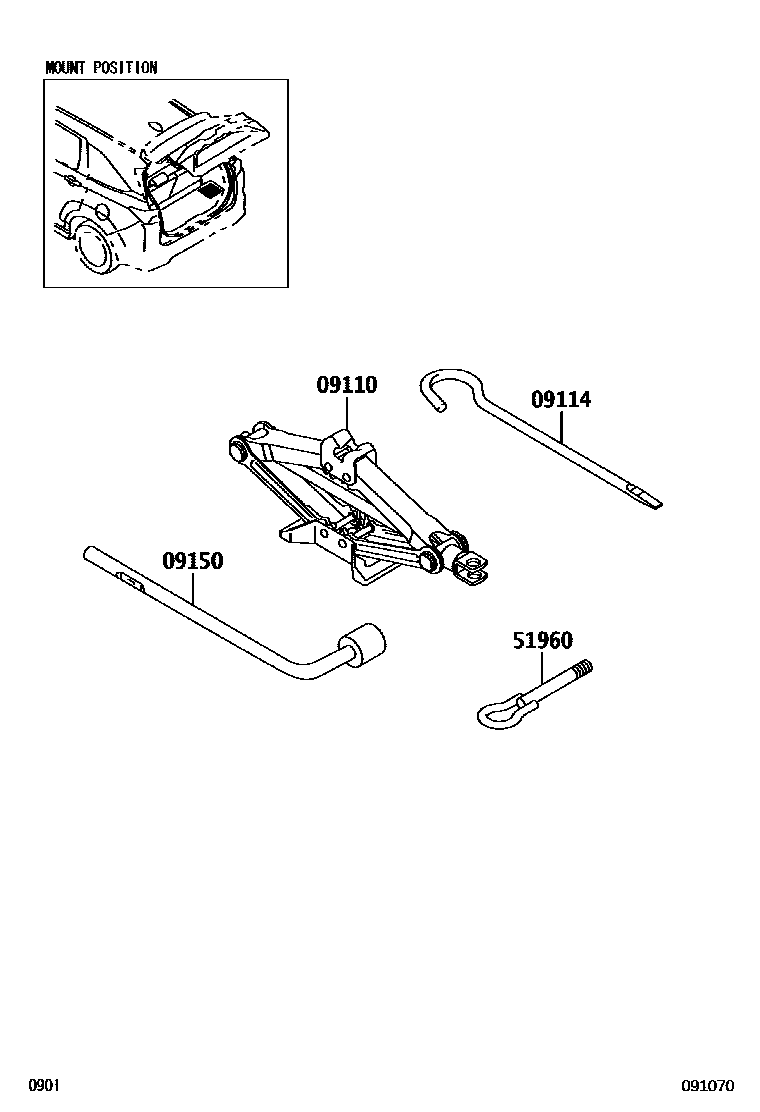 MOUNT POSITION

09110

09114

09150

51960

0901

091070