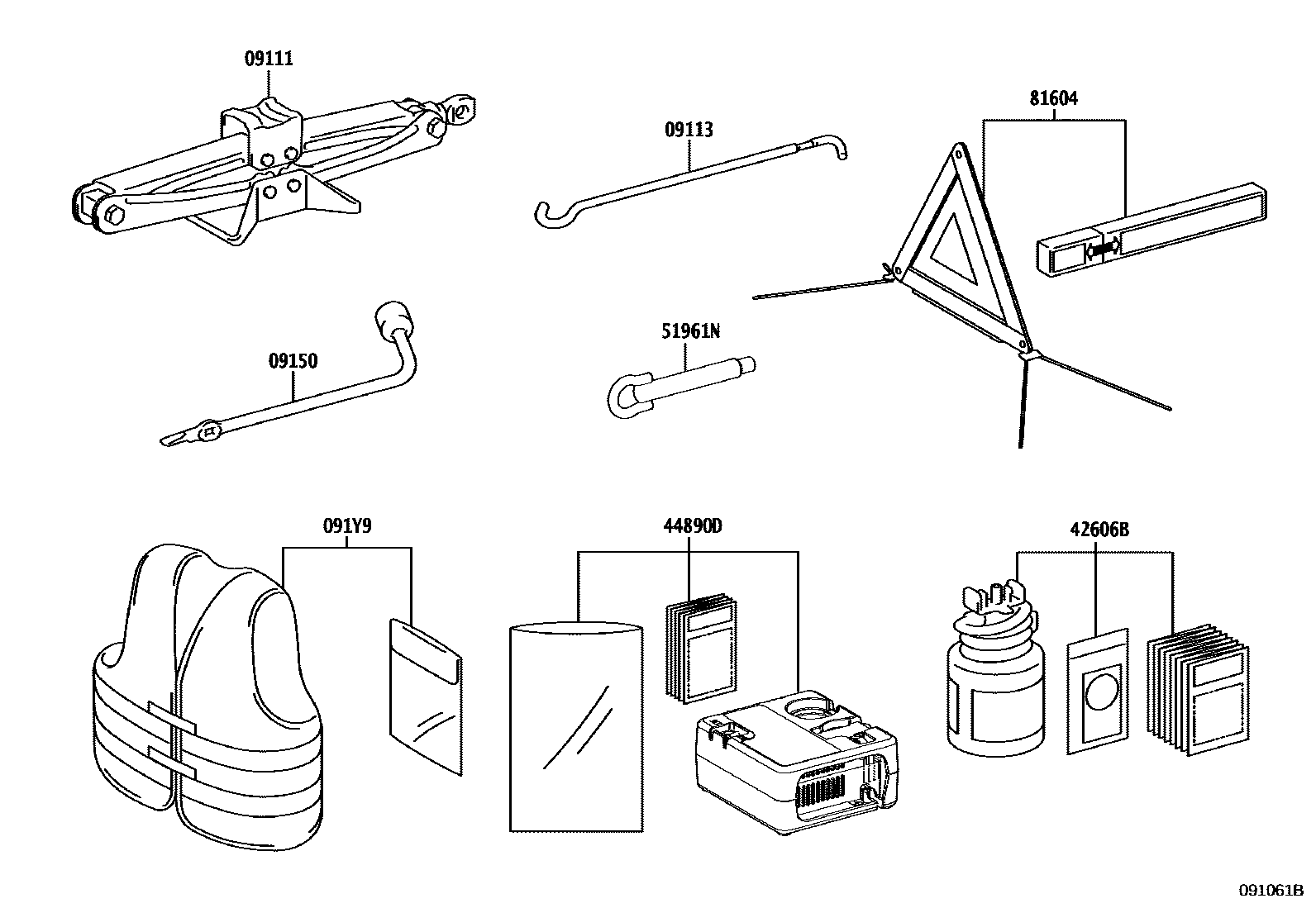 09111
09113
81604
09150
51961N
091Y9
44890D
42606B
091061B