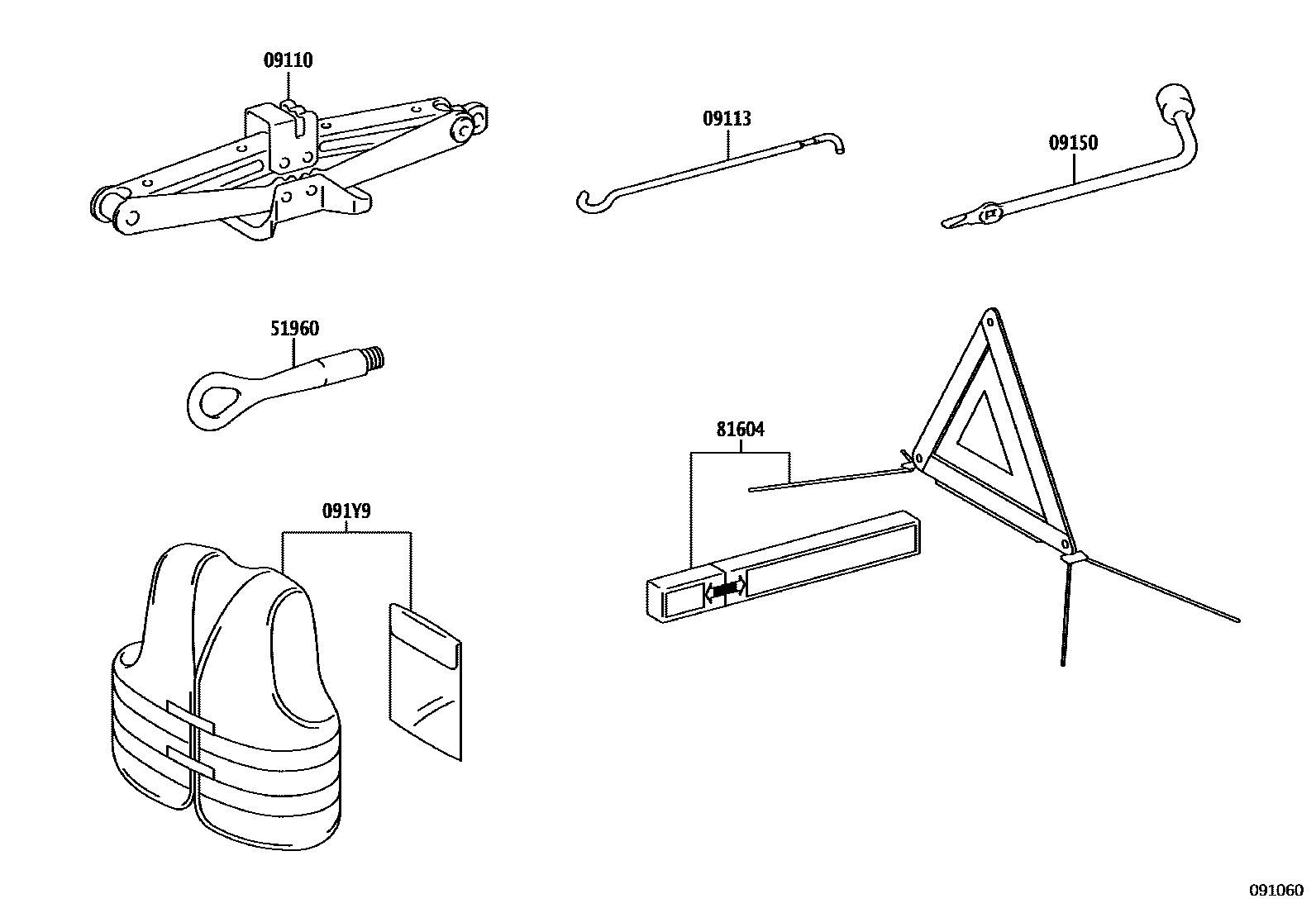 09110

09113

09150

51960

81604

091Y9

091060