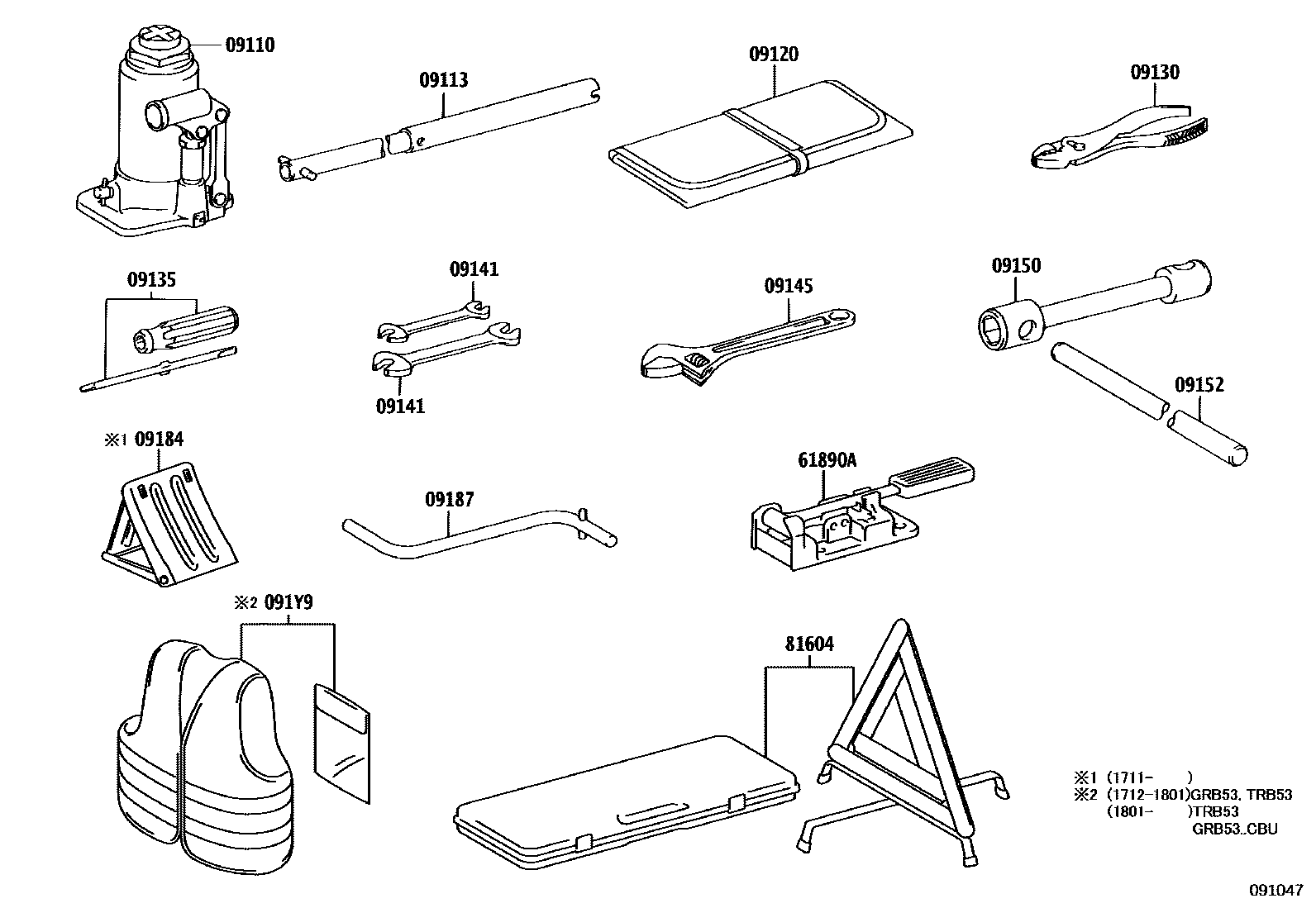 09110
09113
09120
09130
09135
09141
09141
09145
09150
09152
※1 09184
09187
61890A
※2 091Y9
81604

※1 (1711- )
※2 (1712-1801)GRB53, TRB53
(1801- )TRB53
GRB53..CBU

091047