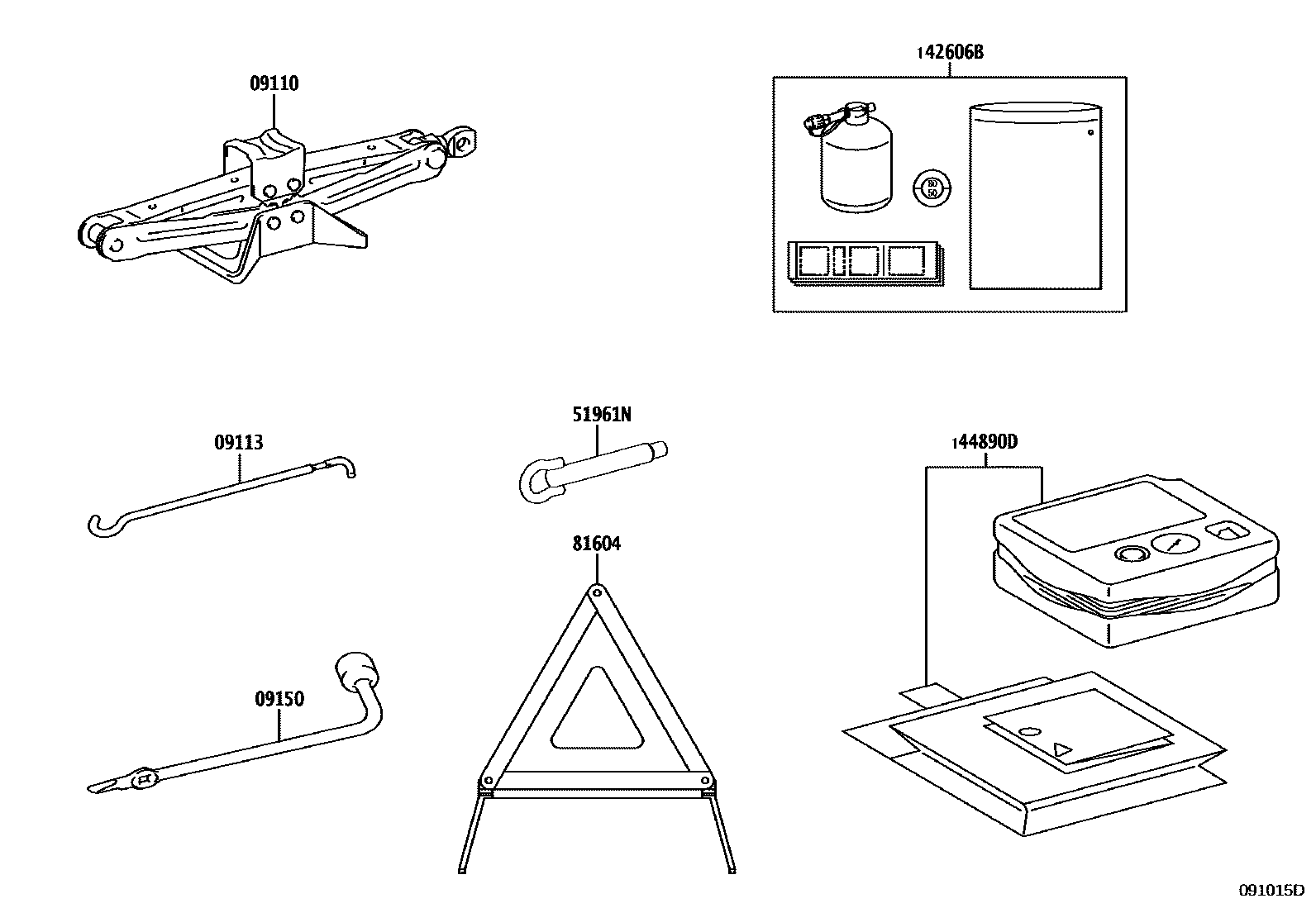 09110

142606B

80
50

09113

51961N

144890D

81604

09150

091015D