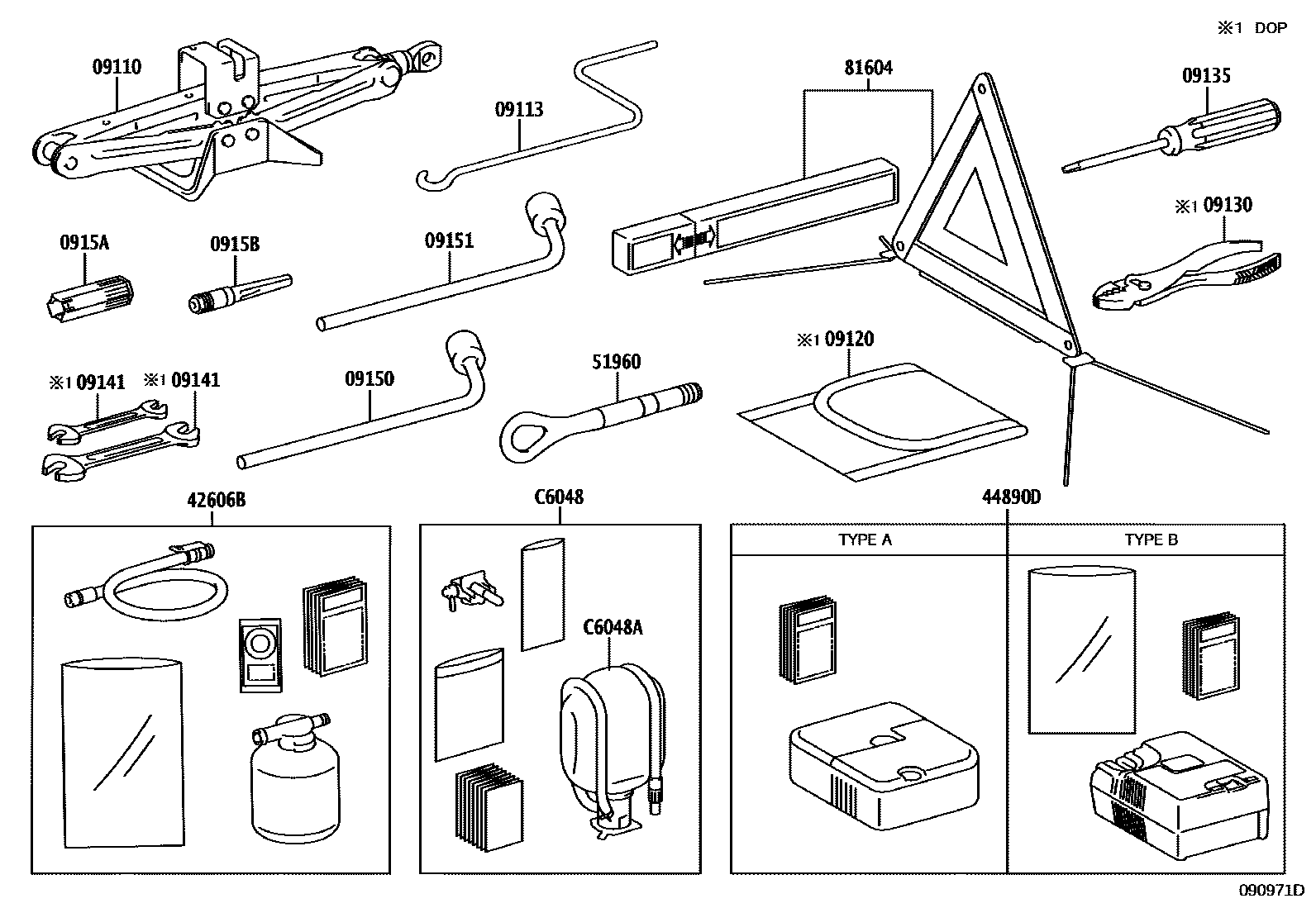 ※1 DOP

09110

09113

81604

09135

※1 09130

0915A

0915B

09151

※1 09141

※1 09141

09150

51960

※1 09120

42606B

C6048

C6048A

44890D

TYPE A

TYPE B

090971D