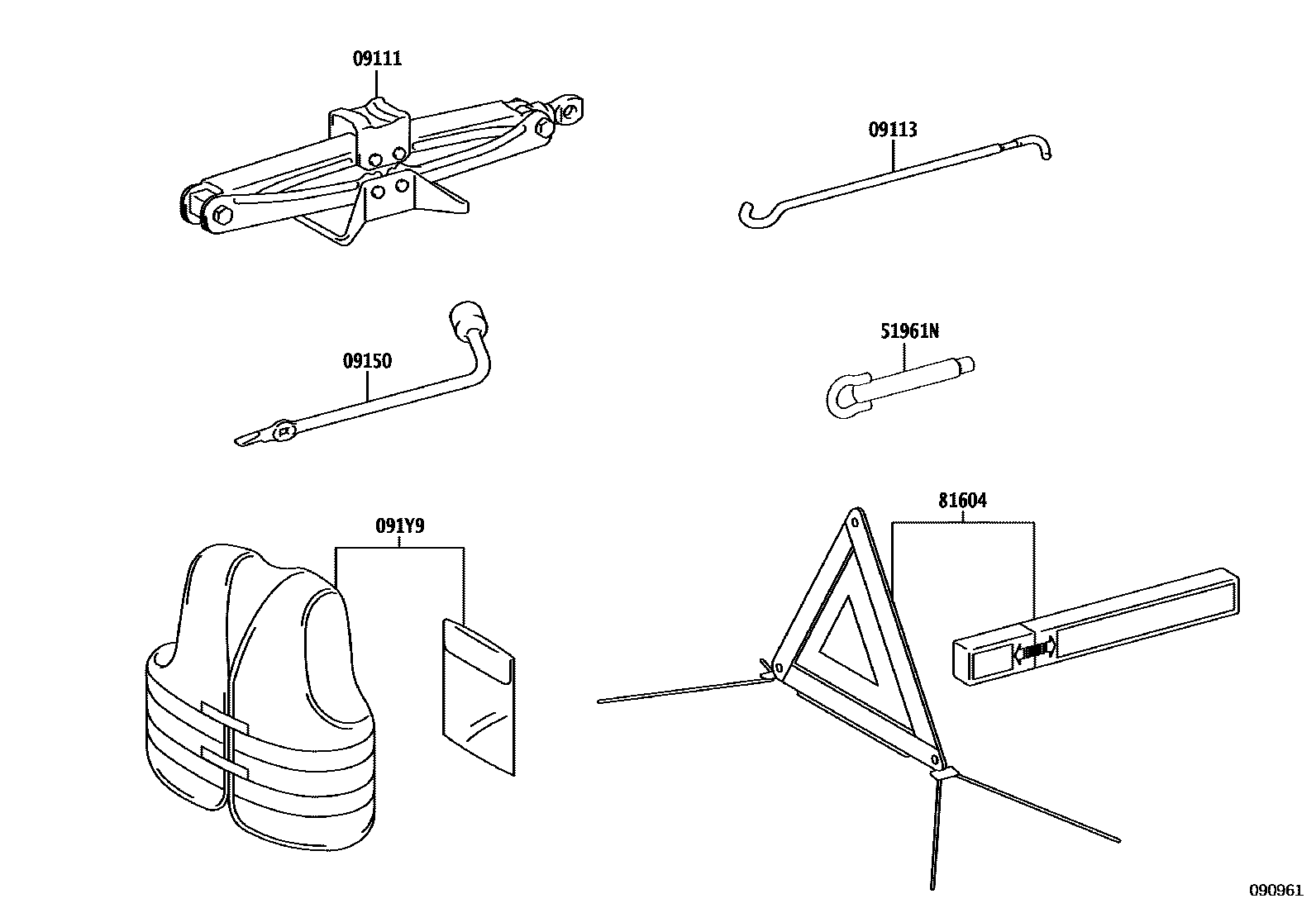 09111

09113

09150

51961N

091Y9

81604

090961