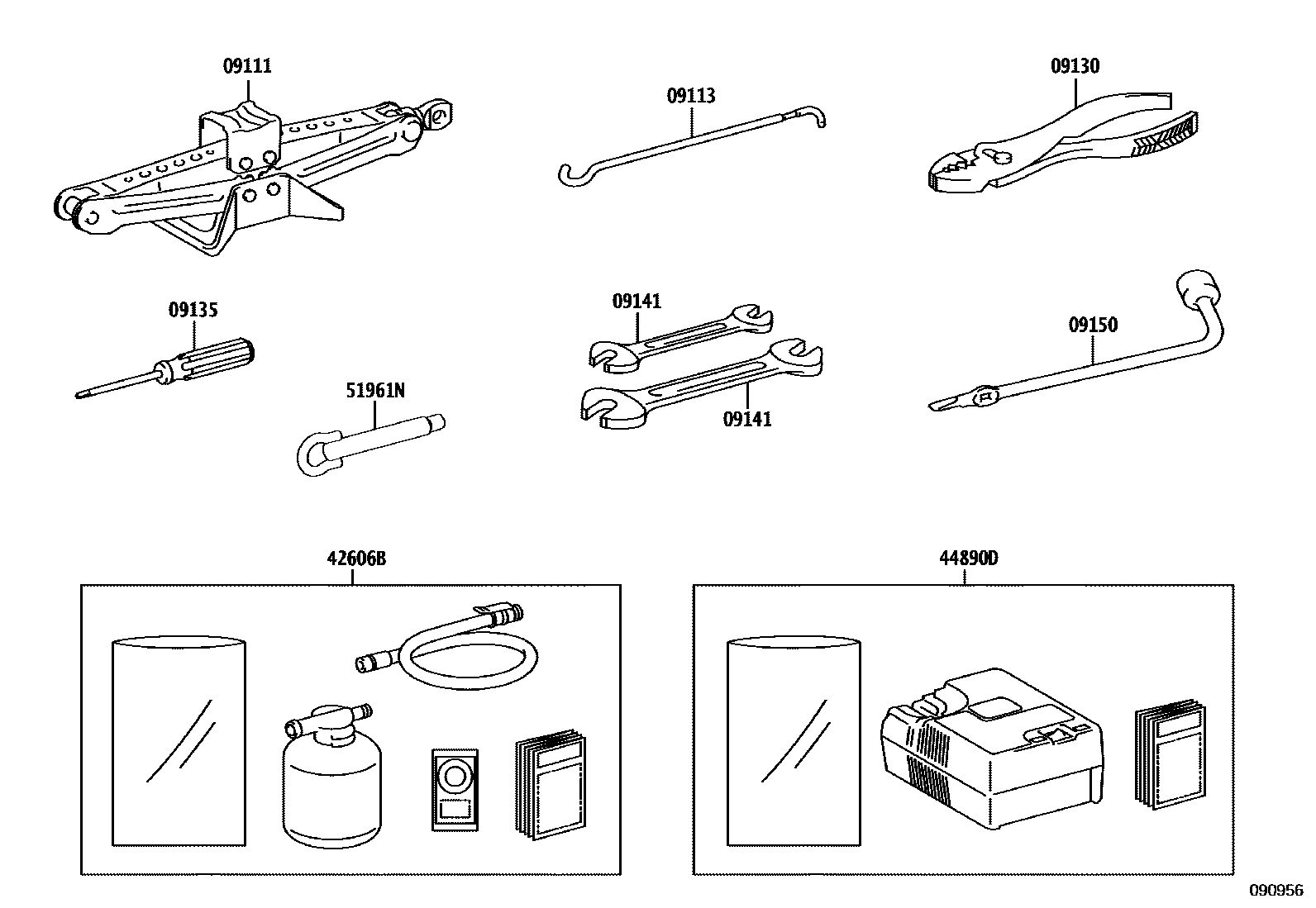 09111

09113

09130

09135

09141

09150

51961N

09141

42606B

44890D

090956