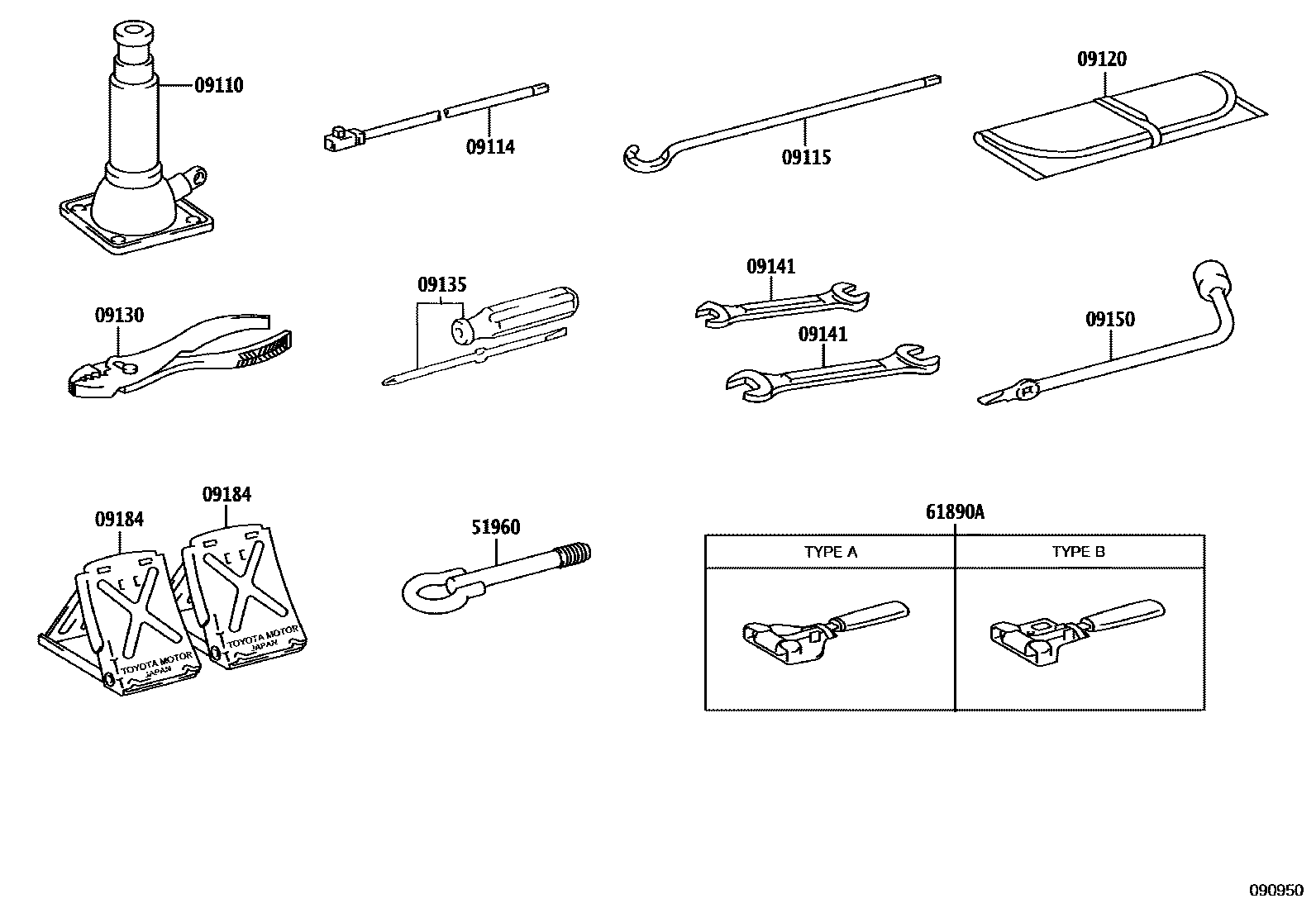 09110

09114

09115

09120

09130

09135

09141

09141

09150

09184

09184

TOYOTA MOTOR
JAPAN

TOYOTA MOTOR
JAPAN

51960

61890A

| TYPE A | TYPE B |
|---|---|
| | |

090950