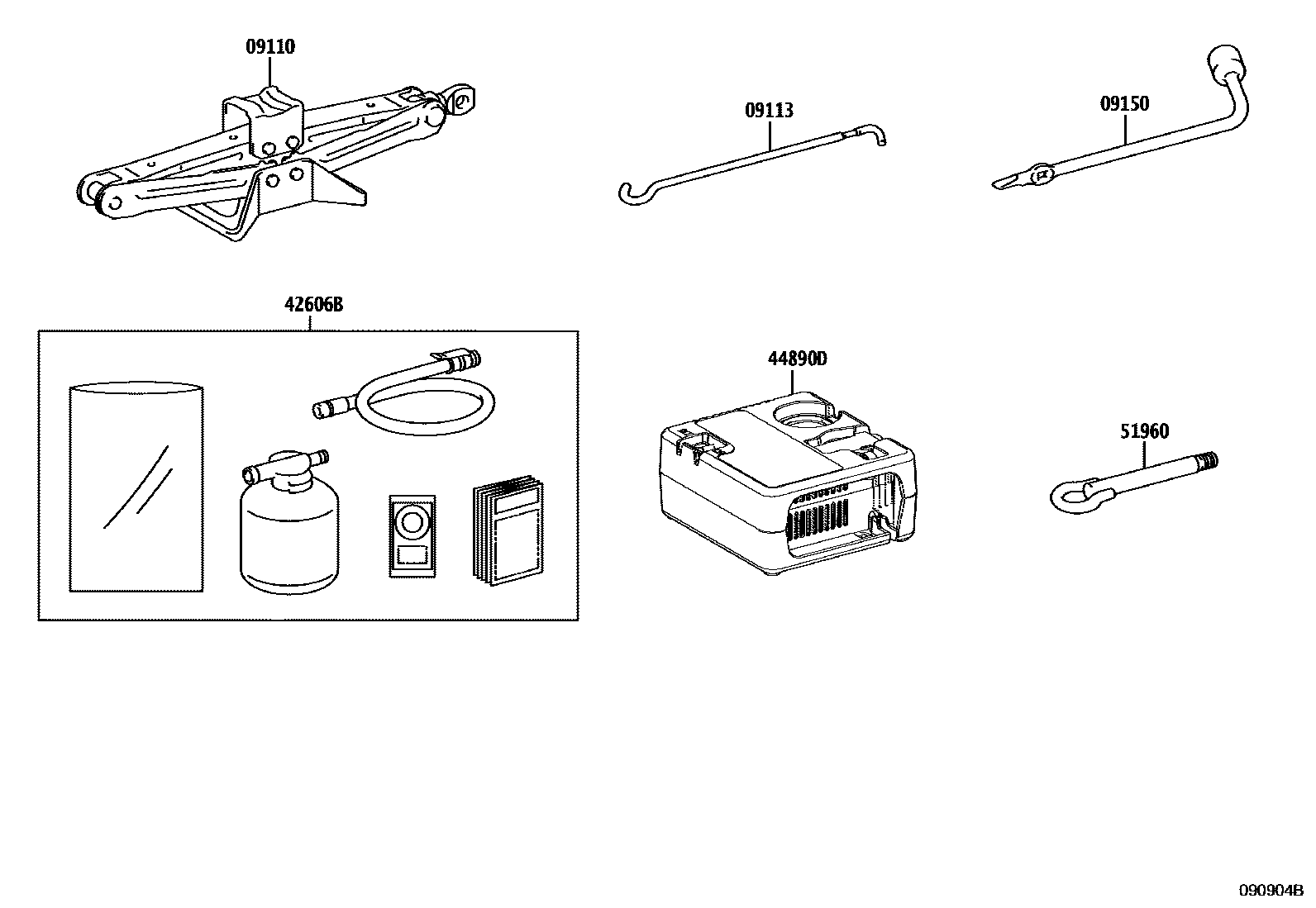 09110

09113

09150

42606B

44890D

51960

090904B