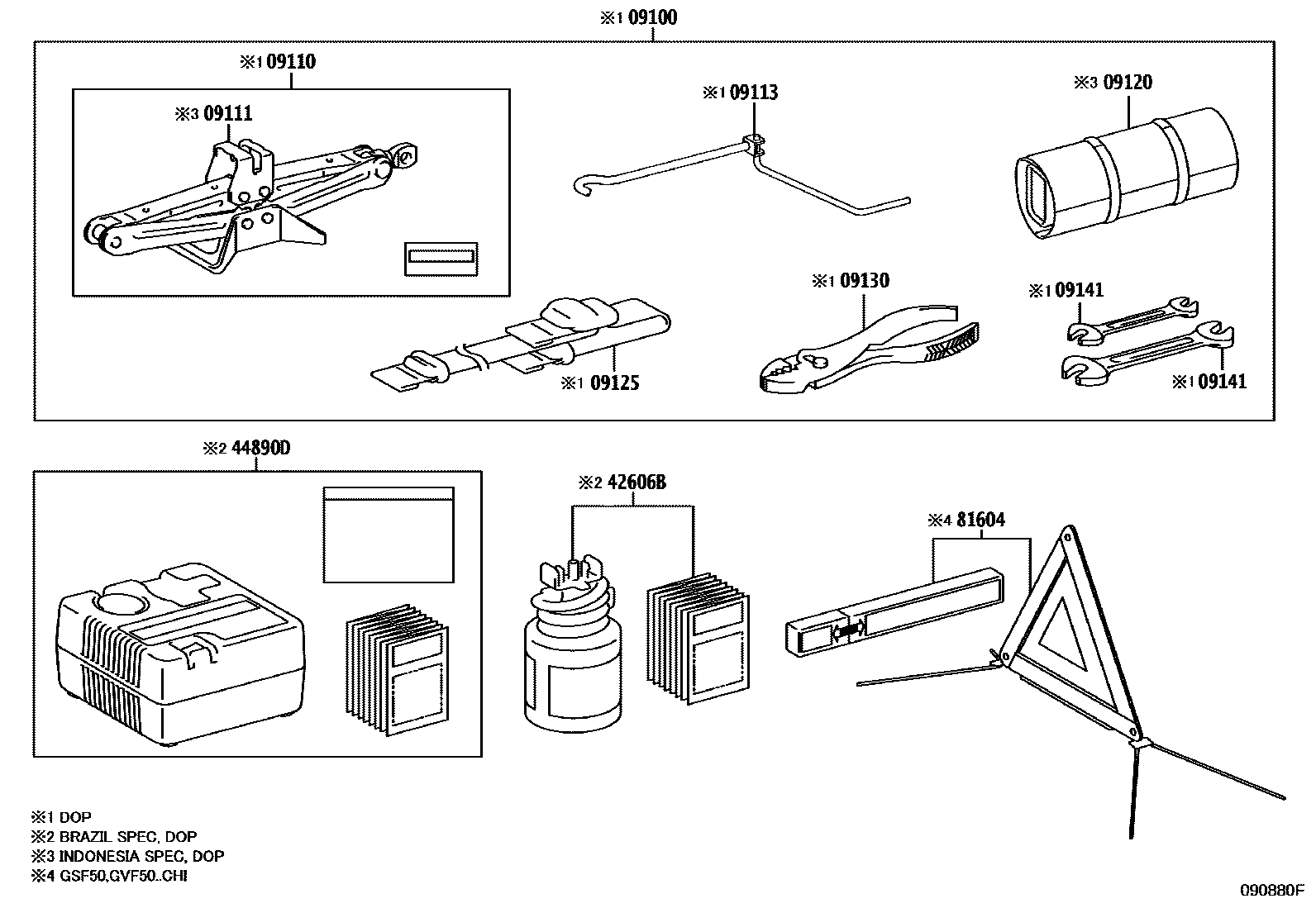 ※1 09100

※1 09110

※3 09111

※1 09113

※3 09120

※1 09130

※1 09141

※1 09125

※1 09141

※2 44890D

※2 42606B

※4 81604

※1 DOP
※2 BRAZIL SPEC, DOP
※3 INDONESIA SPEC, DOP
※4 GSF50,GVF50..CHI

090880F