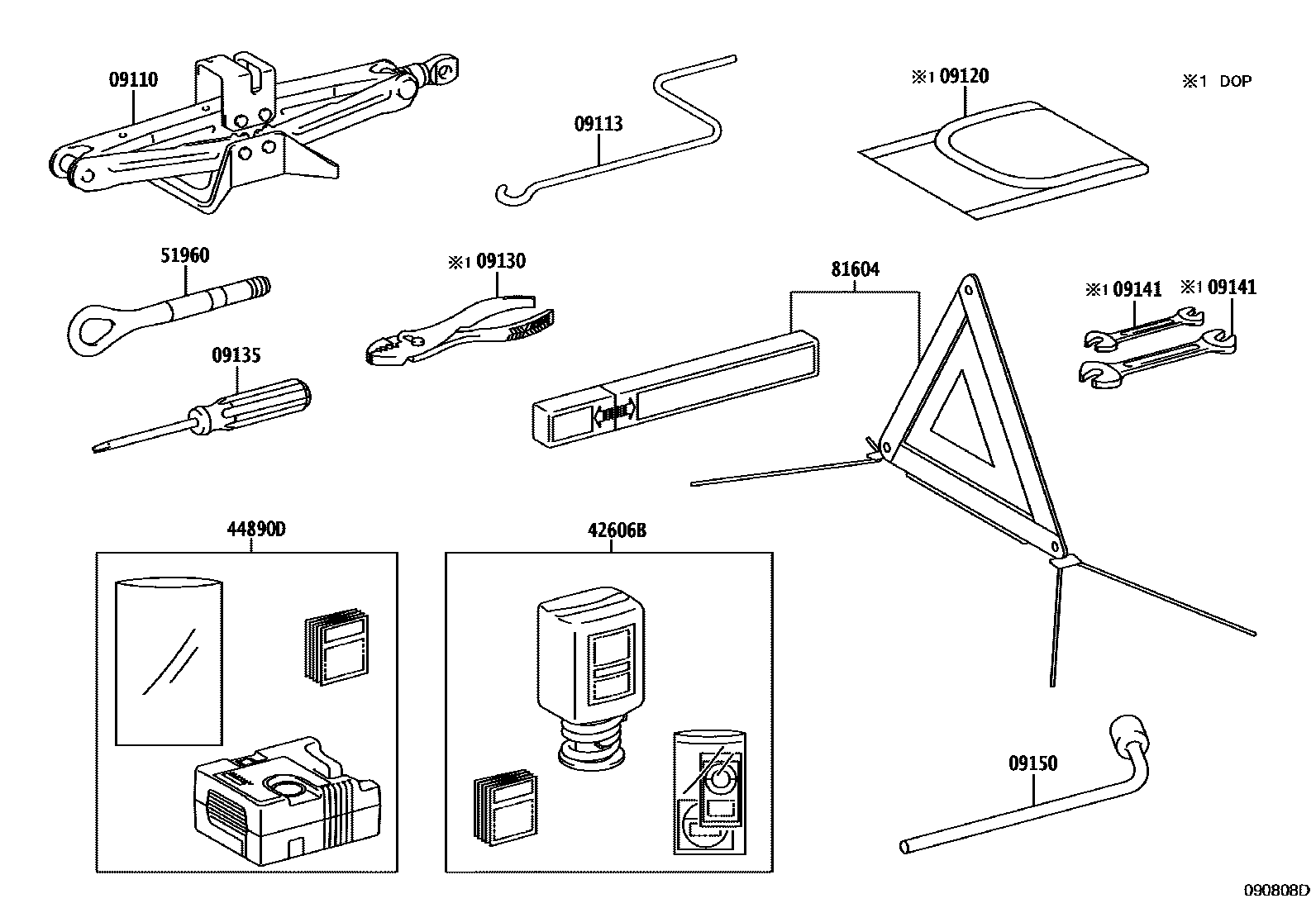 09110

09113

※1 09120

※1 DOP

51960

※1 09130

81604

※1 09141

※1 09141

09135

44890D

42606B

09150

090808D