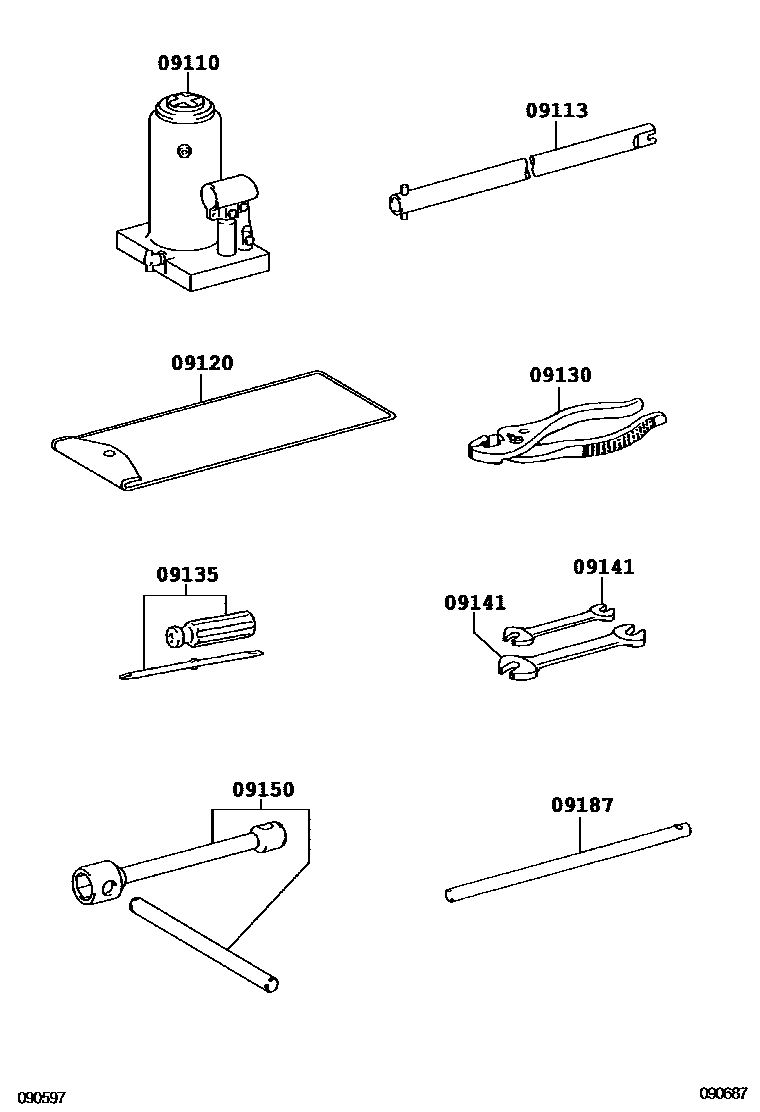 09110

09113

09120

09130

09135

09141

09141

09150

09187

090597

090687