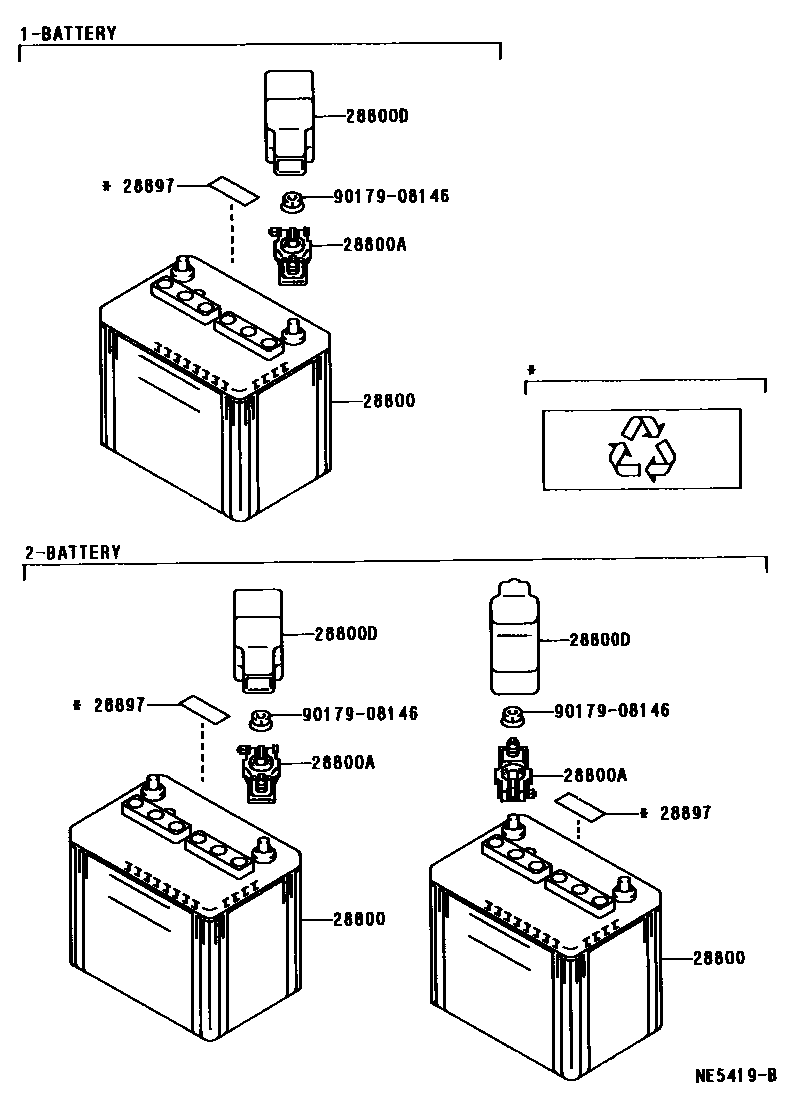 1-BATTERY

28800D

＊ 28897

90179-08146

28800A

28800

＊

2-BATTERY

28800D

＊ 28897

90179-08146

28800A

28800

28800D

90179-08146

28800A

＊ 28897

28800

NE5419-B