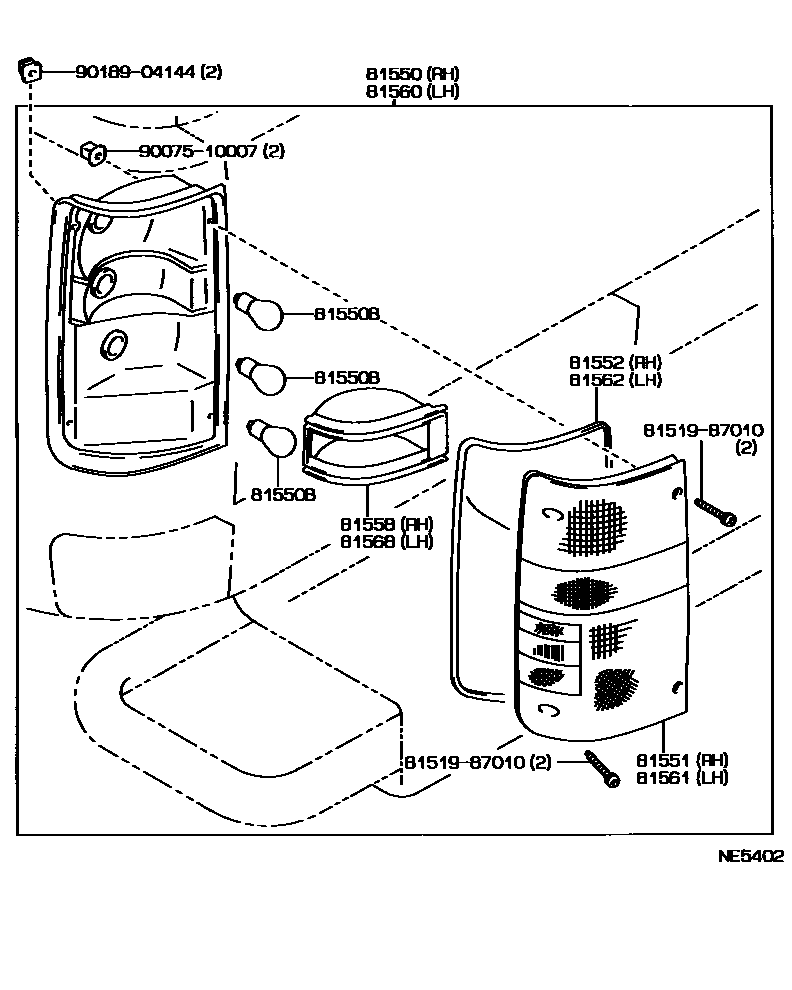 90189-04144 (2)

81550 (RH)
81560 (LH)

90075-10007 (2)

81550B

81550B

81550B

81552 (RH)
81562 (LH)

81519-87010
(2)

81558 (RH)
81568 (LH)

81519-87010 (2)

81551 (RH)
81561 (LH)

NE5402