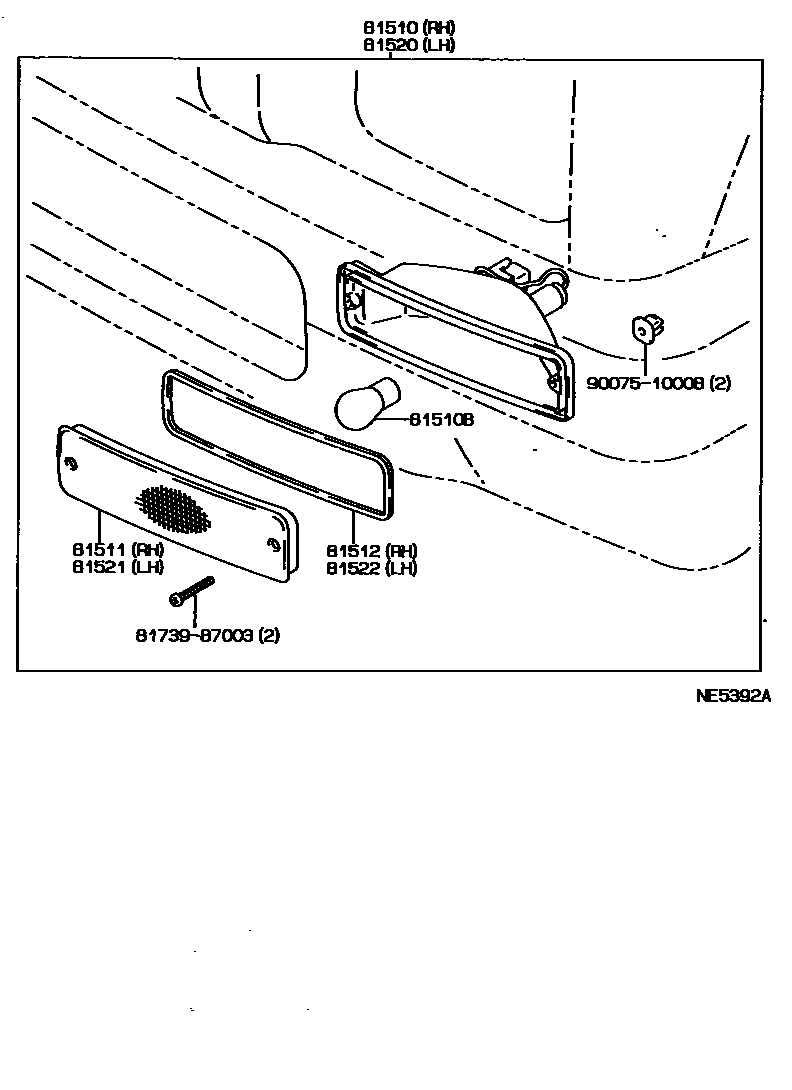 81510 (RH)
81520 (LH)

90075-10008 (2)

81510B

81511 (RH)
81521 (LH)

81512 (RH)
81522 (LH)

81739-87003 (2)

NE5392A