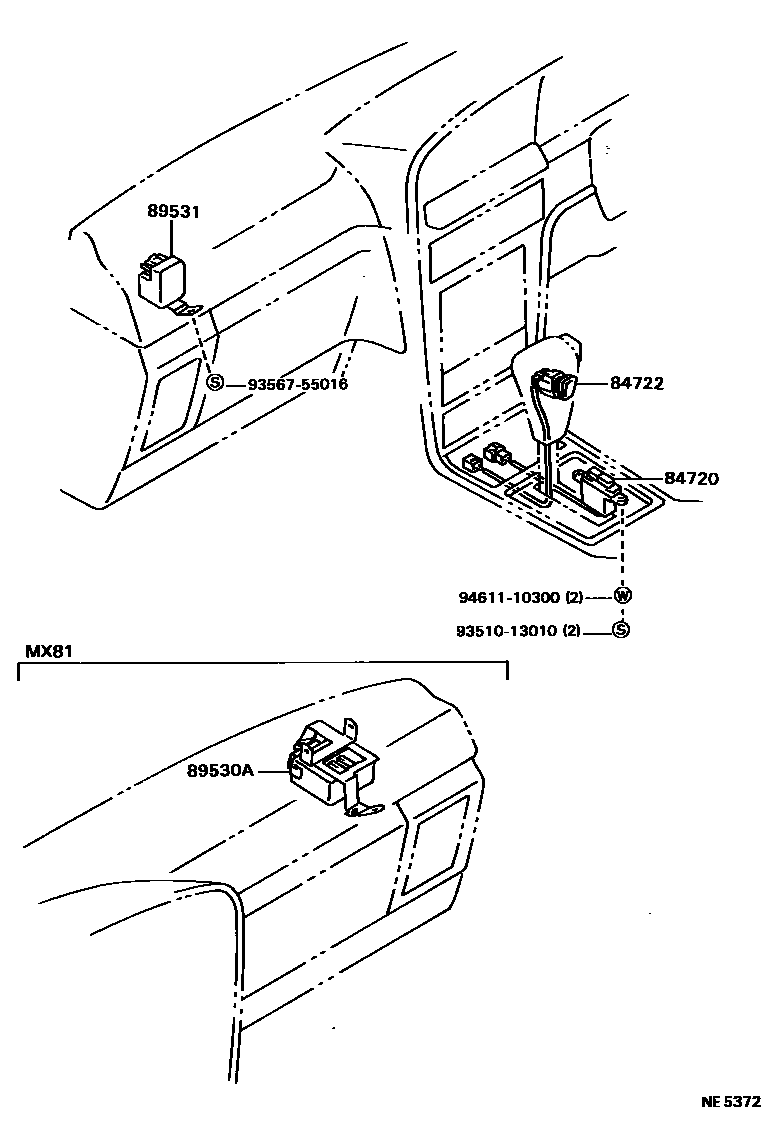 89531

S 93567-55016

84722

84720

94611-10300 (2) W

93510-13010 (2) S

MX81

89530A

NE 5372