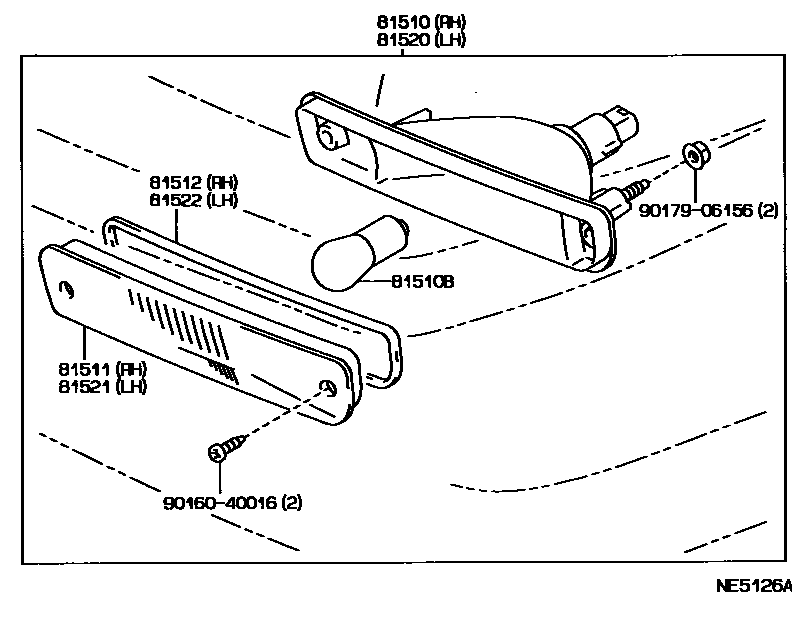 81510 (RH)
81520 (LH)

81512 (RH)
81522 (LH)

90179-06156 (2)

81510B

81511 (RH)
81521 (LH)

90160-40016 (2)

NE5126A