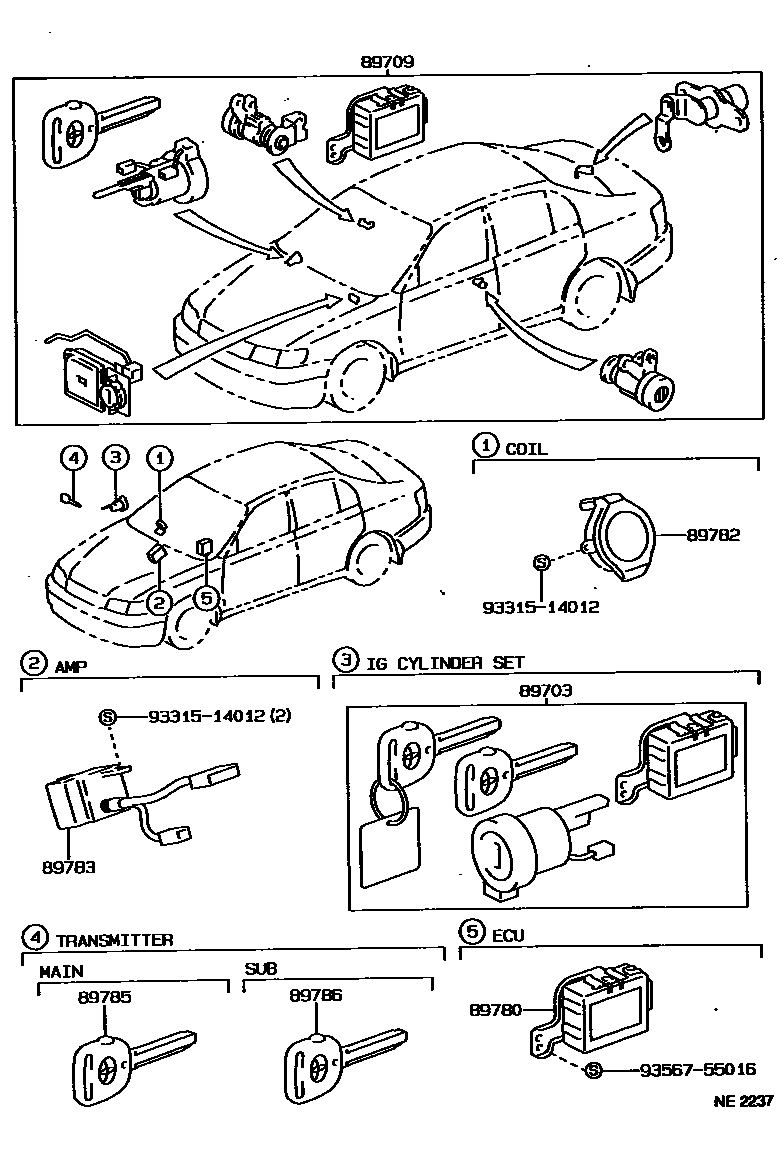 89709

4 3 1 2 5

1 COIL

89782

S

93315-14012

2 AMP

S 93315-14012 (2)

89783

3 IG CYLINDER SET

89703

4 TRANSMITTER

MAIN

89785

SUB

89786

5 ECU

89780

S 93567-55016

NE 2237