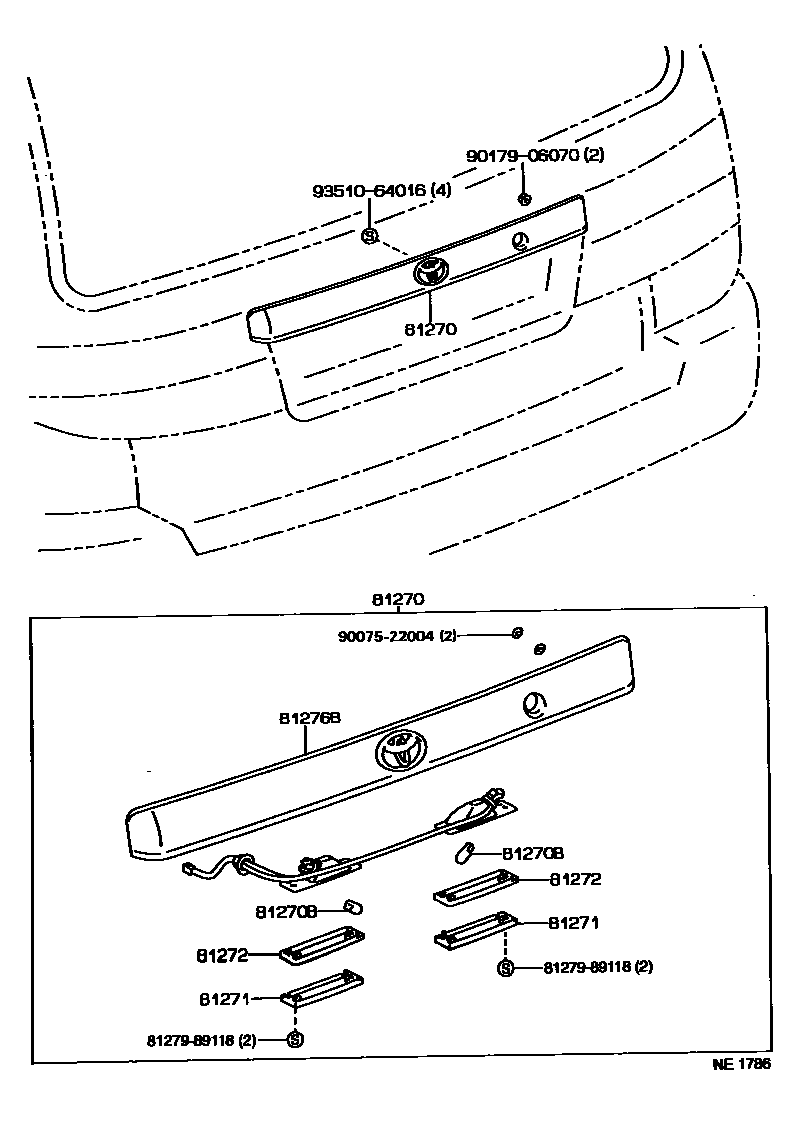 90179-06070 (2)
93510-64016 (4)
81270

81270
90075-22004 (2)
81276B
81270B
81272
81270B
81271
81272
81279-89118 (2)
81271
81279-89118 (2)
NE 1786