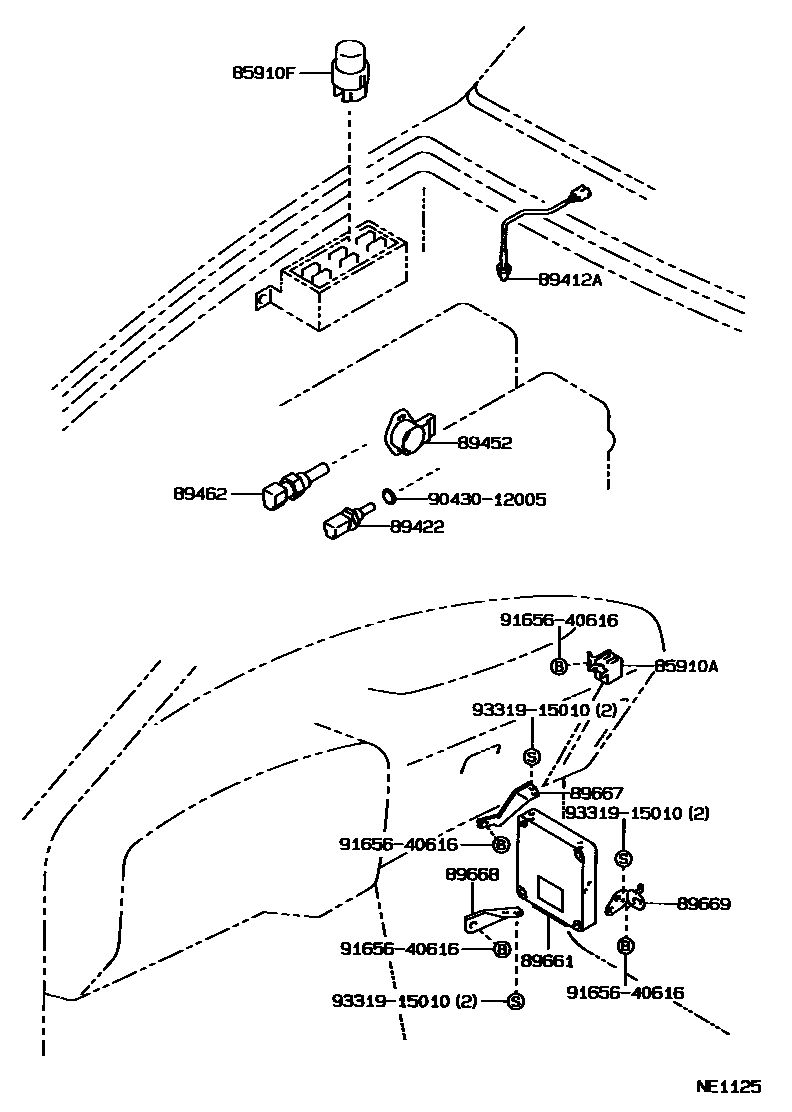 85910F

89412A

89452

89462

90430-12005

89422

91656-40616

B

85910A

93319-15010 (2)

S

89667

93319-15010 (2)

91656-40616

B

S

89668

89669

91656-40616

B

89661

B

93319-15010 (2)

S

91656-40616

NE1125