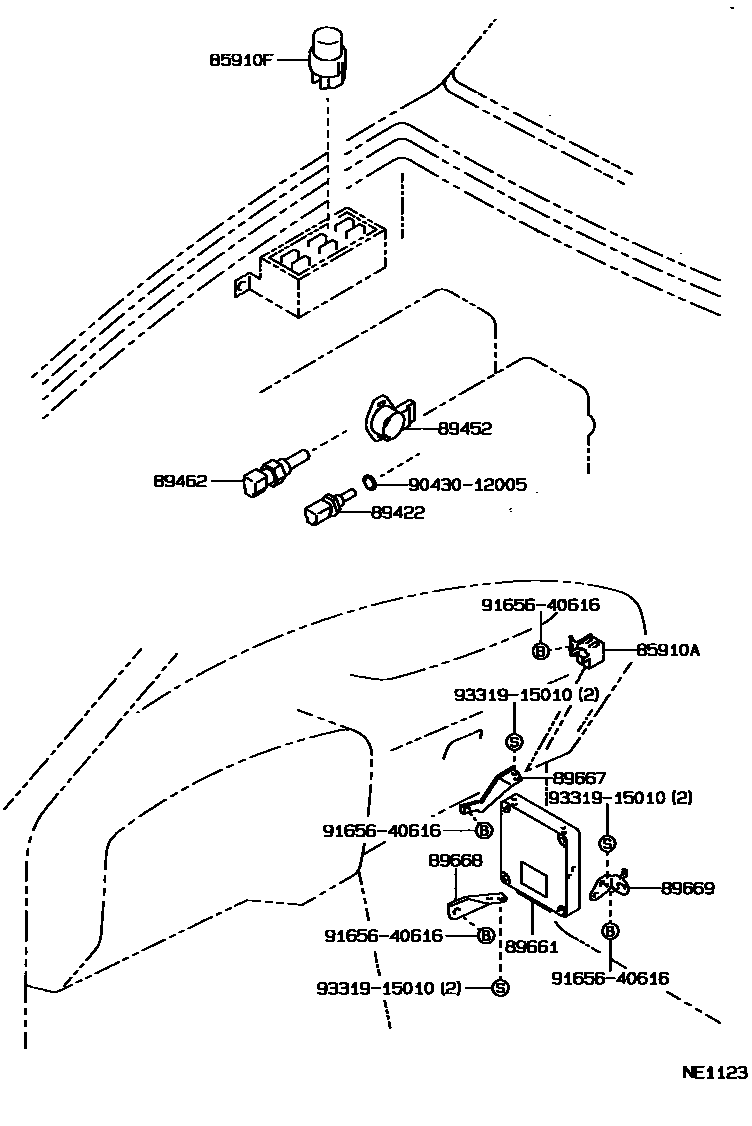 85910F

89452

89462

90430-12005

89422

91656-40616

B

85910A

93319-15010 (2)

S

89667

93319-15010 (2)

91656-40616

B

S

89668

89669

91656-40616

B

89661

B

93319-15010 (2)

S

91656-40616

NE1123