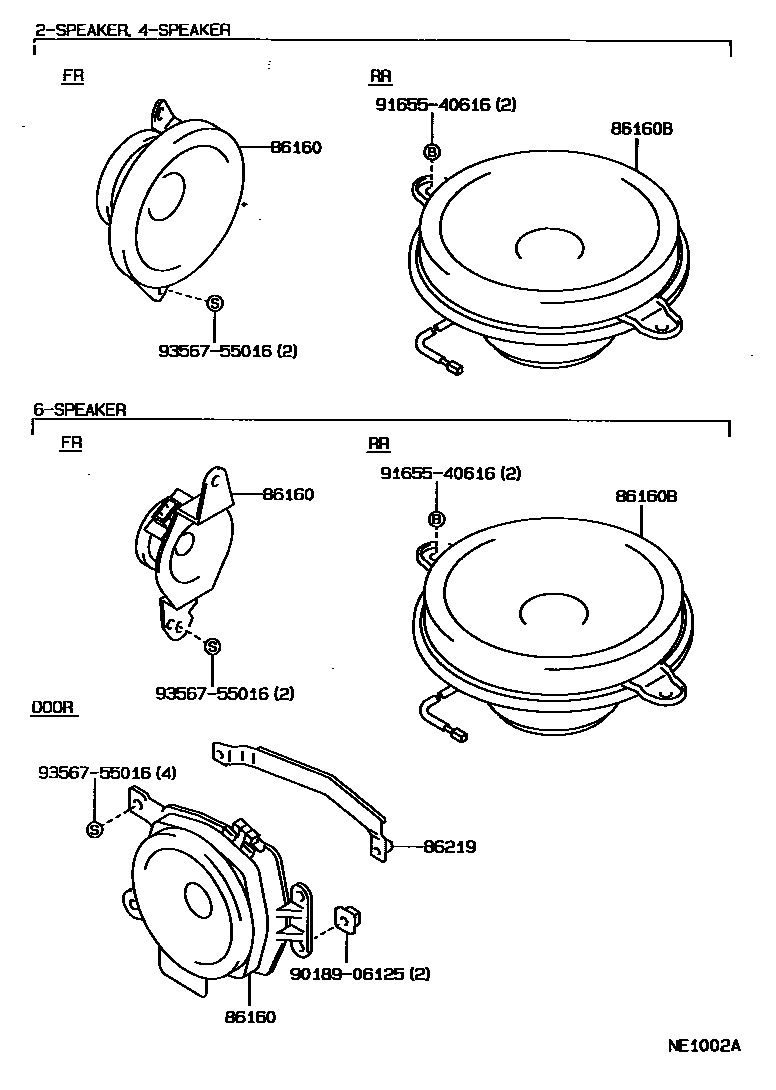 2-SPEAKER, 4-SPEAKER

FR

86160

S

93567-55016 (2)

RR

91655-40616 (2)

B

86160B

6-SPEAKER

FR

86160

S

93567-55016 (2)

RR

91655-40616 (2)

B

86160B

DOOR

93567-55016 (4)

S

86219

90189-06125 (2)

86160

NE1002A