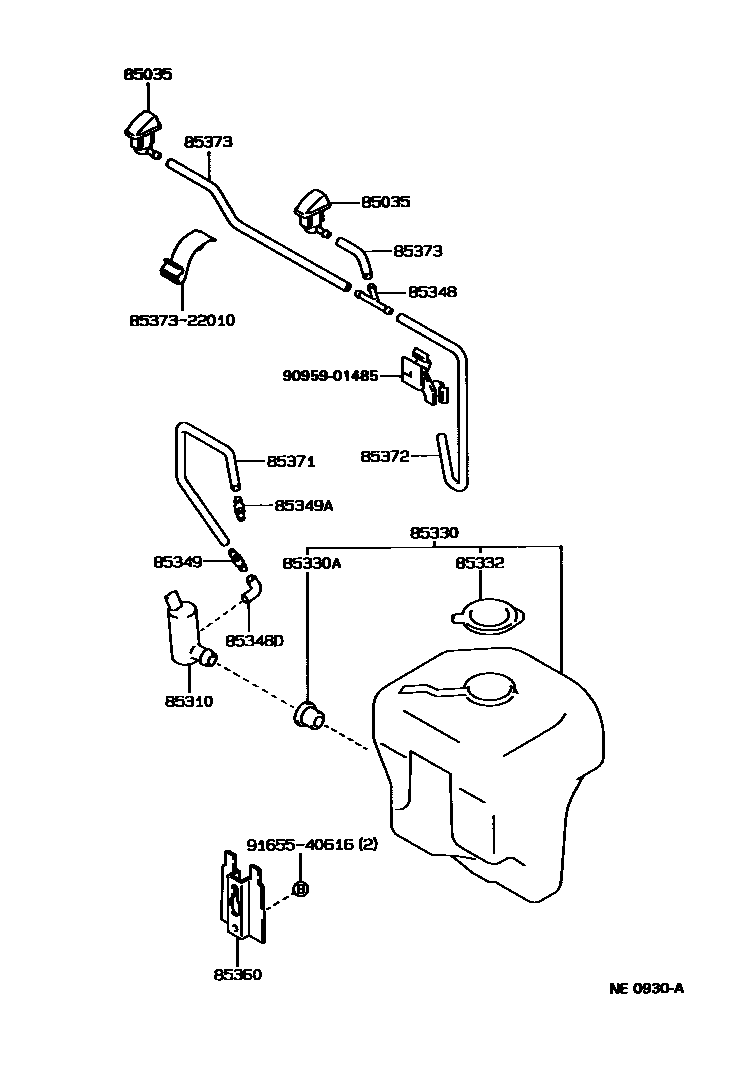 85035
85373
85035
85373
85348
85373-22010
90959-01485
85371
85372
85349A
85330
85349
85330A
85332
85348D
85310
91655-40616 (2)
85360
NE 0930-A