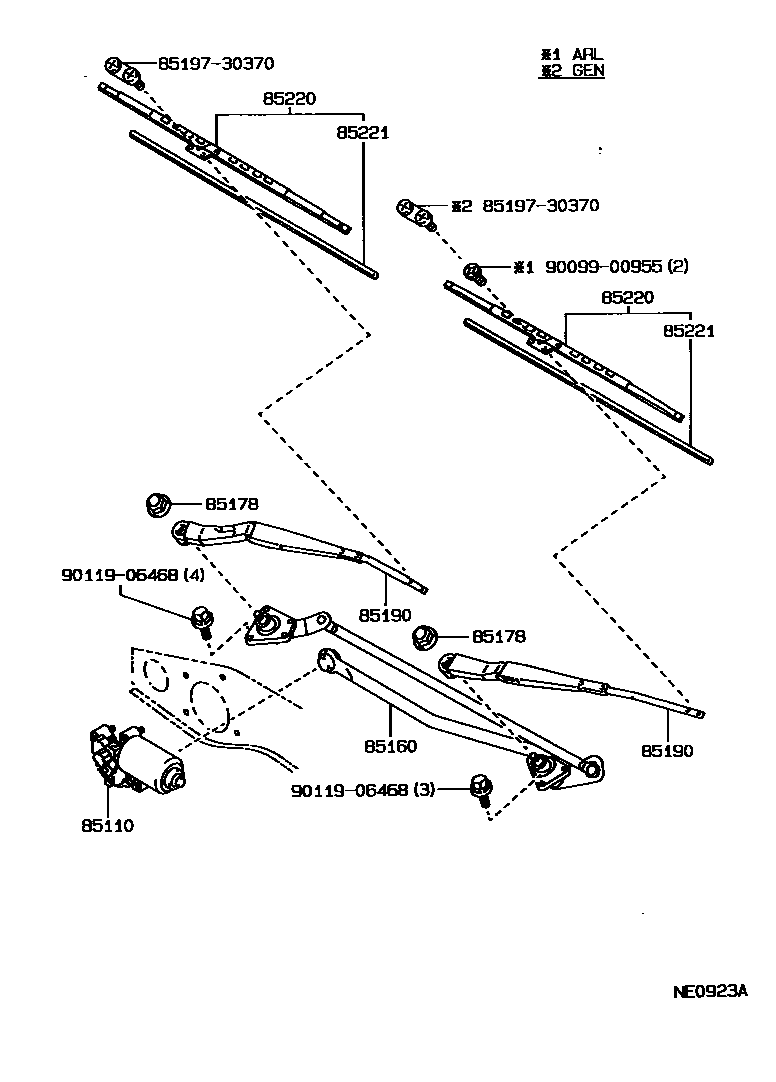 85197-30370

※1 ARL
※2 GEN

85220
85221

※2 85197-30370

※1 90099-00955 (2)

85220
85221

85178

90119-06468 (4)

85190

85178

85160

85190

90119-06468 (3)

85110

NE0923A