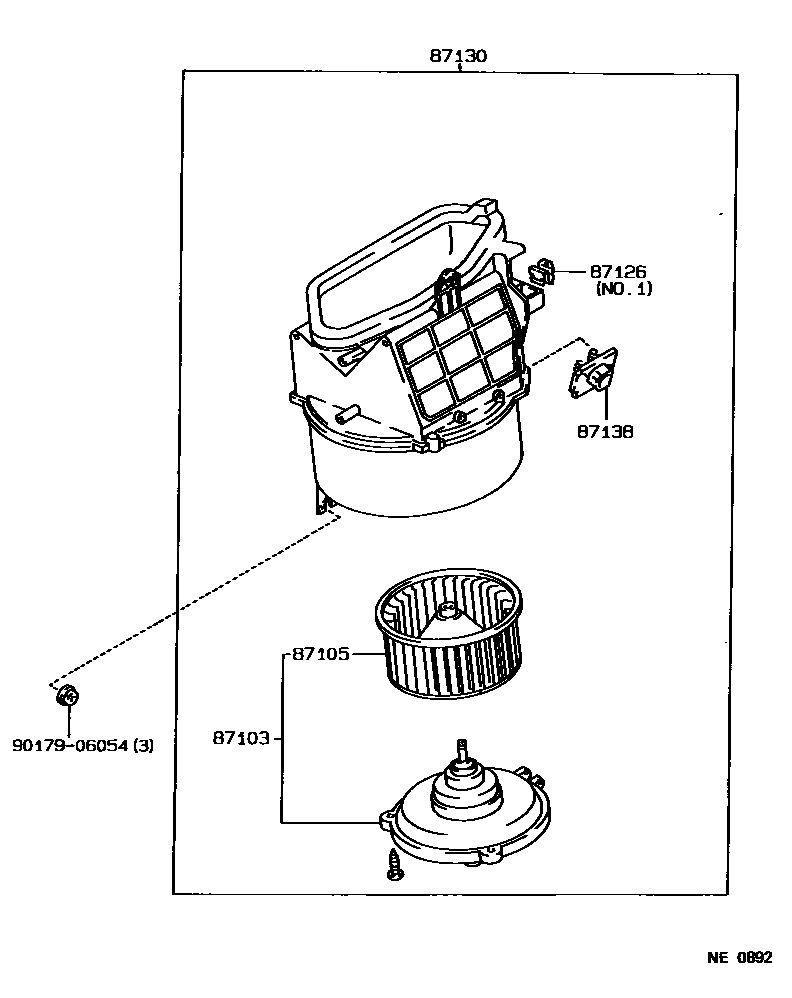 87130

87126
(NO. 1)

87138

87105

87103

90179-06054 (3)

NE 0892