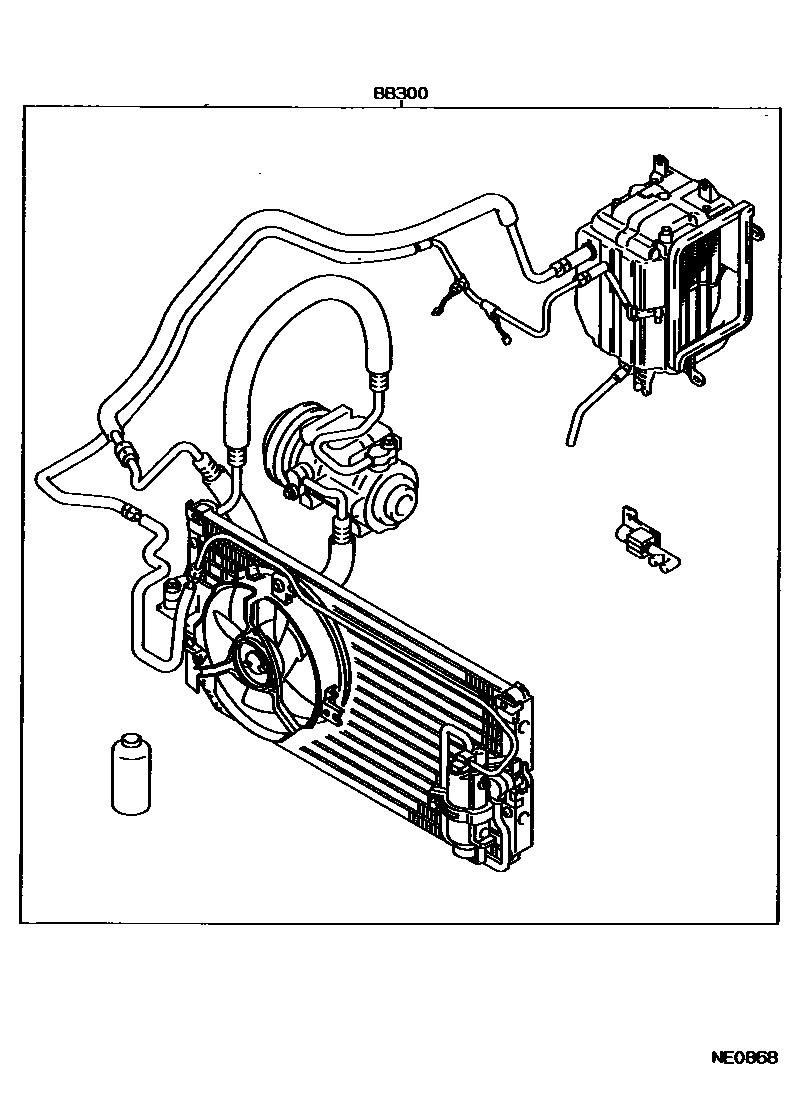 88300

NE0868